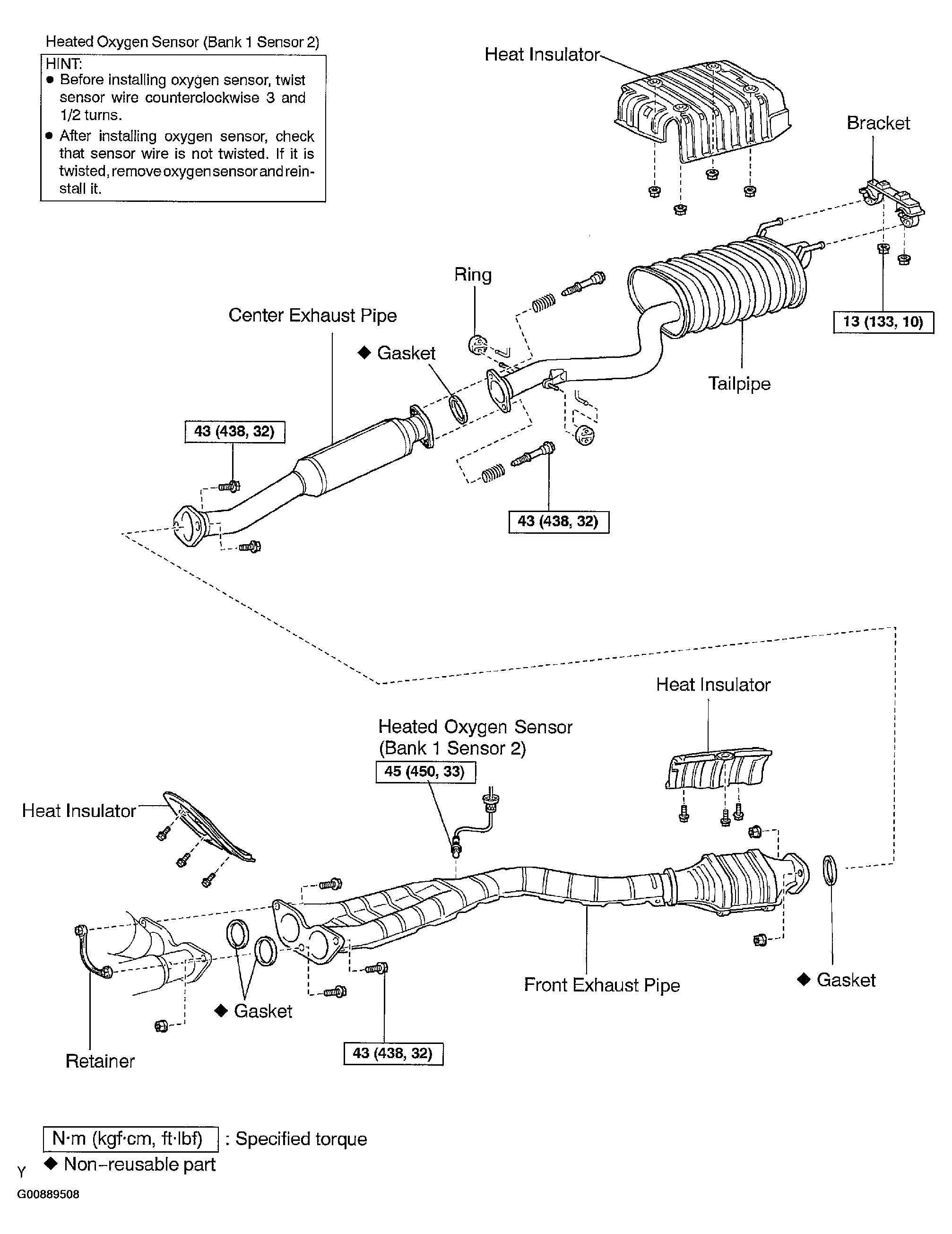 Heated Oxygen Sensor (Bank 1 Sensor 2)

HINT:
● Before installing oxygen sensor, twist sensor wire counterclockwise 3 and 1/2 turns.
● After installing oxygen sensor, check that sensor wire is not twisted. If it is twisted, remove oxygen sensor and reinstall it.

Heat Insulator

Bracket

Ring

Center Exhaust Pipe

◆ Gasket

13 (133, 10)

Tailpipe

43 (438, 32)

43 (438, 32)

Heat Insulator

Heated Oxygen Sensor (Bank 1 Sensor 2)

45 (450, 33)

Heat Insulator

Front Exhaust Pipe

◆ Gasket

◆ Gasket

Retainer

43 (438, 32)

N·m (kgf·cm, ft·lbf) : Specified torque

◆ Non–reusable part

Y

G00889508