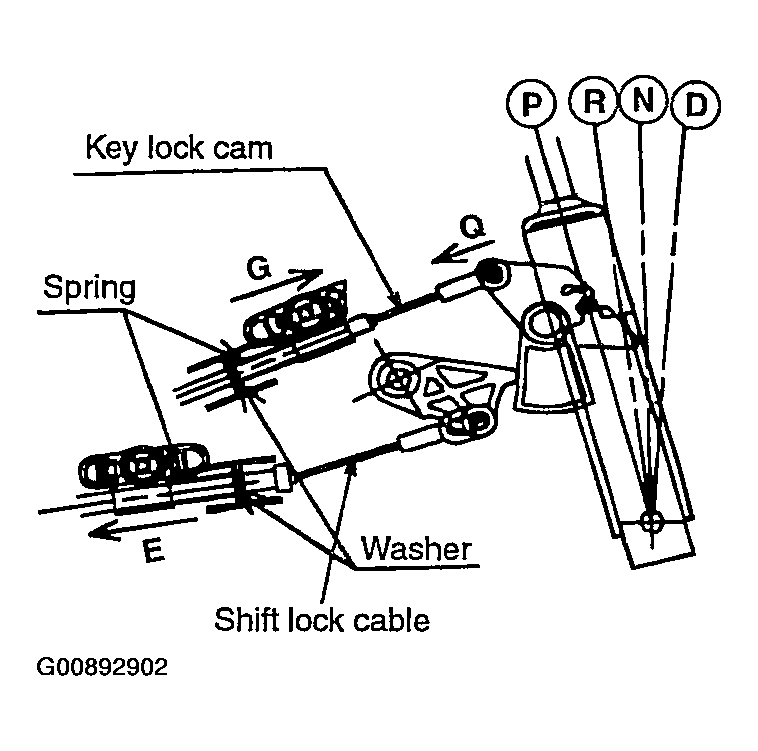 P
R
N
D
Key lock cam
Q
G
Spring
E
Washer
Shift lock cable
G00892902