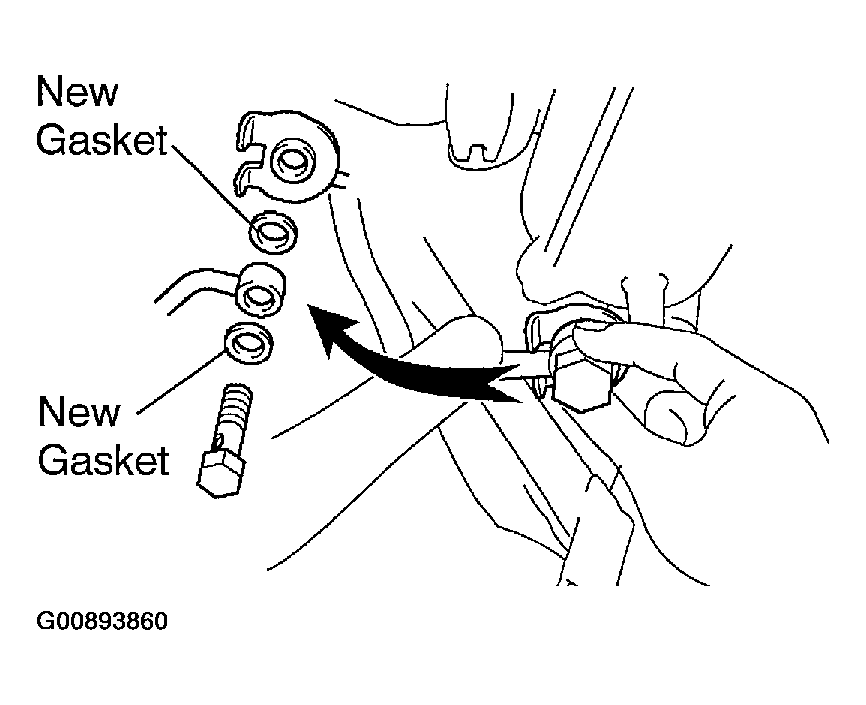 New Gasket

New Gasket

G00893860