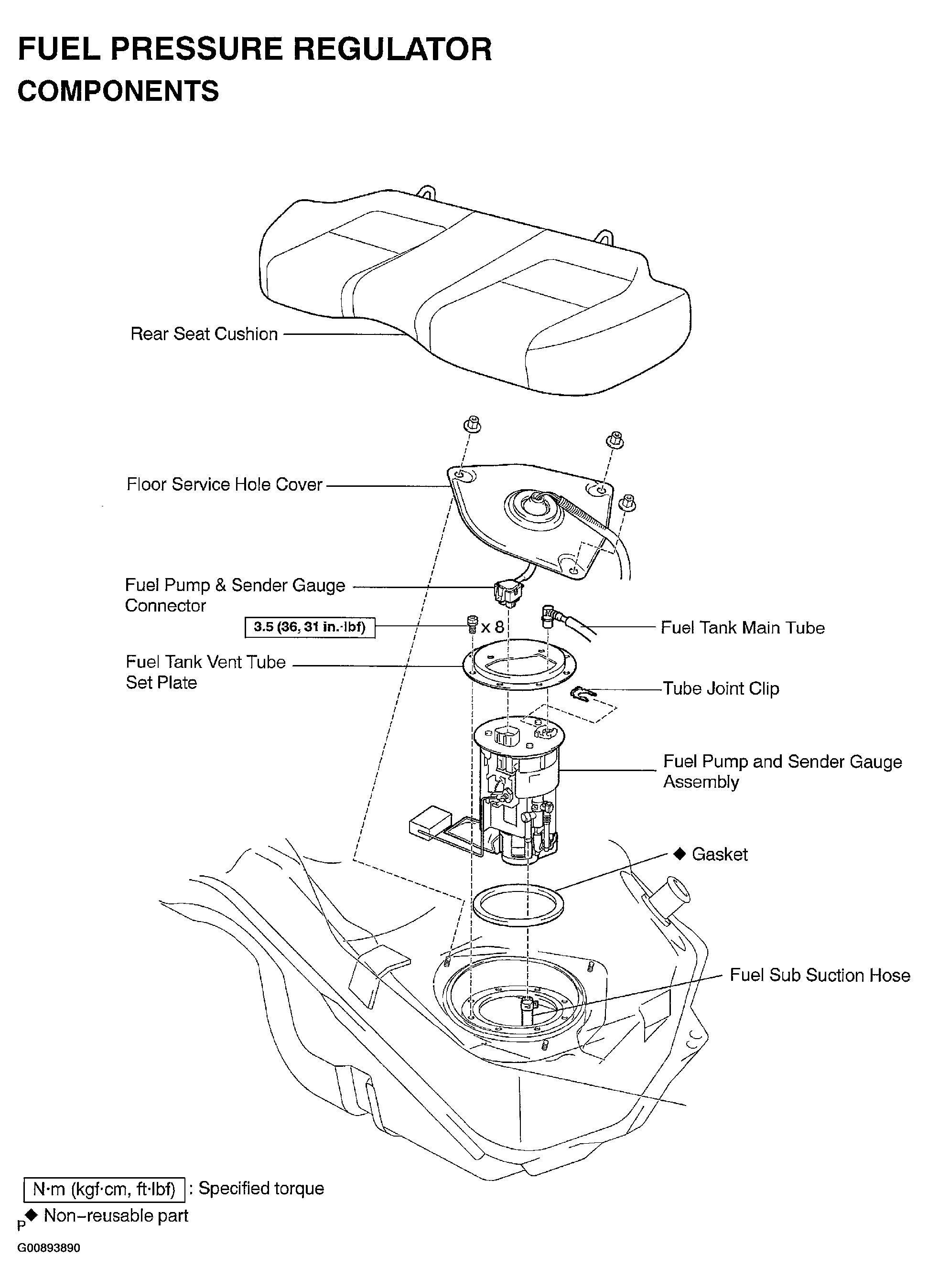 FUEL PRESSURE REGULATOR
COMPONENTS

Rear Seat Cushion

Floor Service Hole Cover

Fuel Pump & Sender Gauge Connector

3.5 (36, 31 in.·lbf)

x 8

Fuel Tank Main Tube

Fuel Tank Vent Tube Set Plate

Tube Joint Clip

Fuel Pump and Sender Gauge Assembly

◆ Gasket

Fuel Sub Suction Hose

N·m (kgf·cm, ft·lbf) : Specified torque

◆ Non–reusable part

P

G00893890