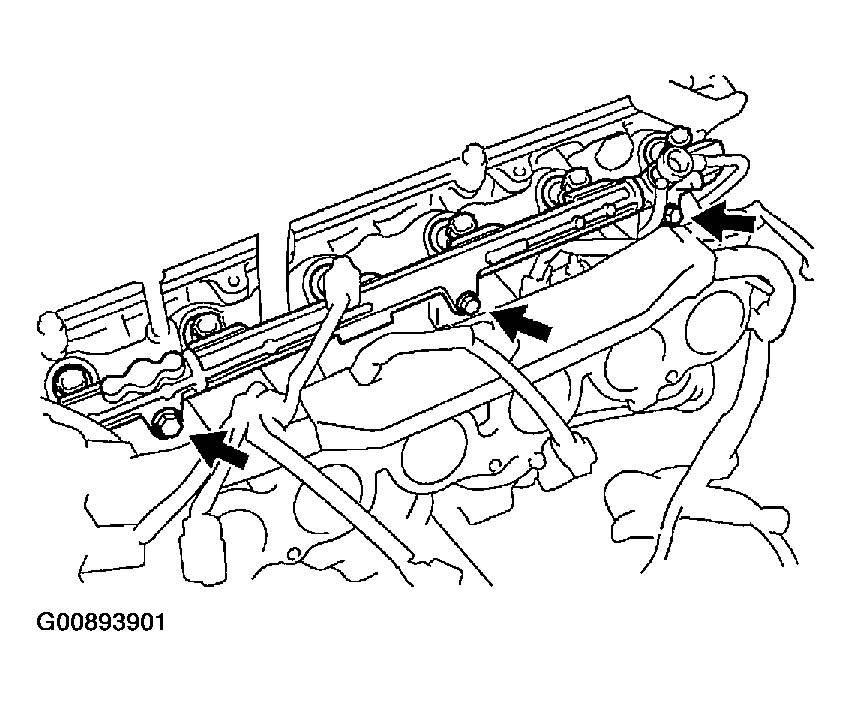 G00893901