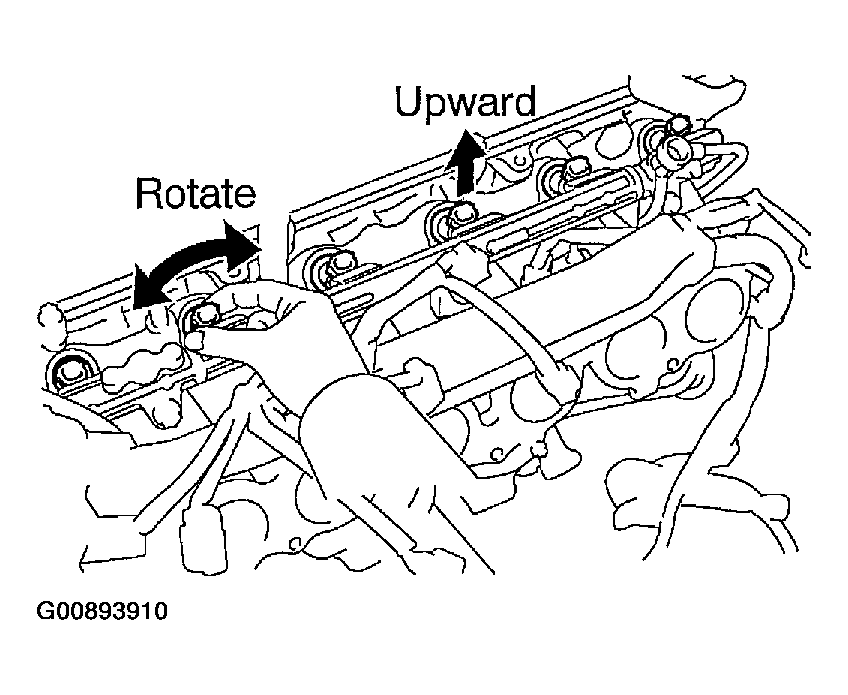 Upward

Rotate

G00893910