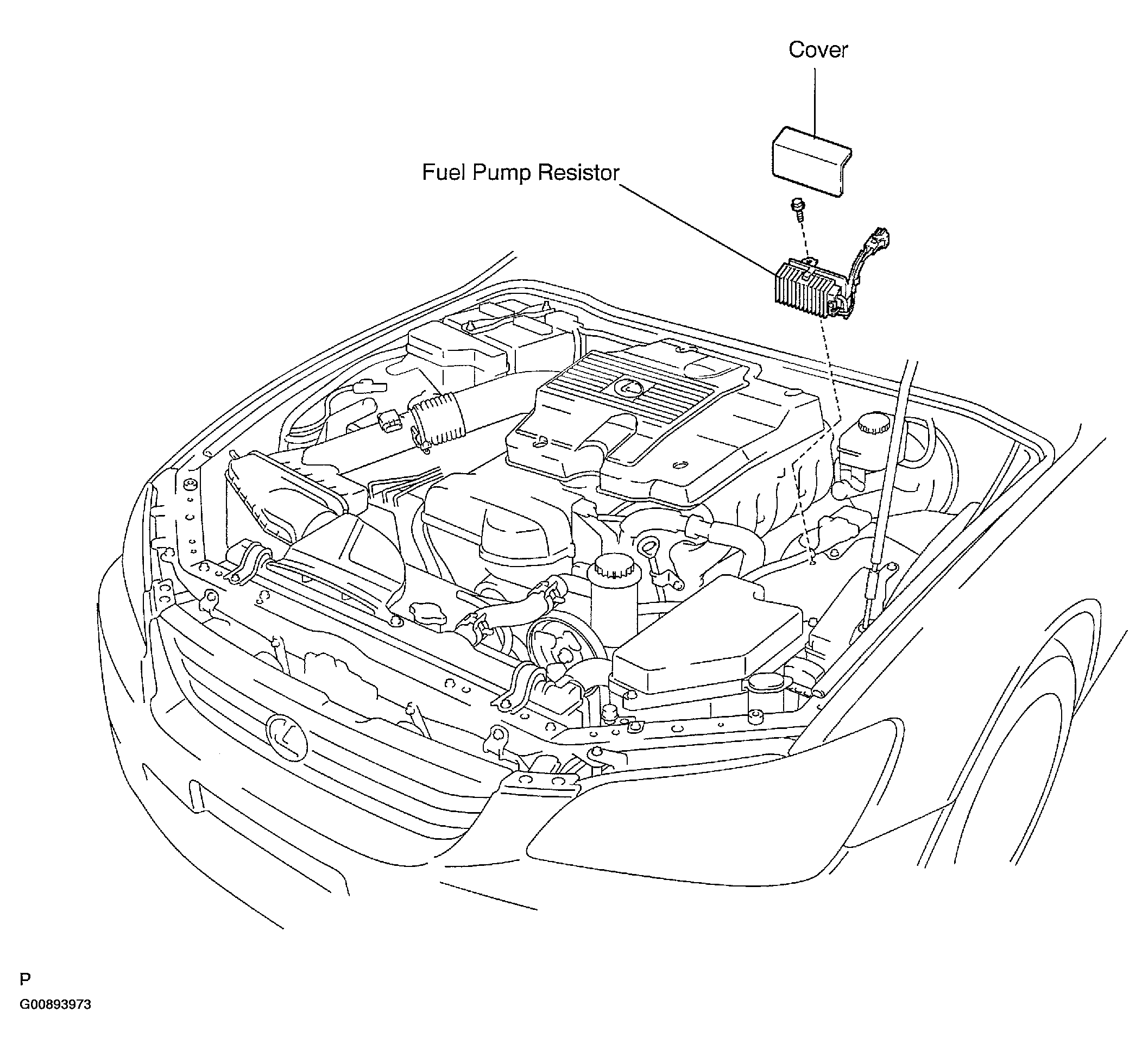 Cover

Fuel Pump Resistor

P

G00893973