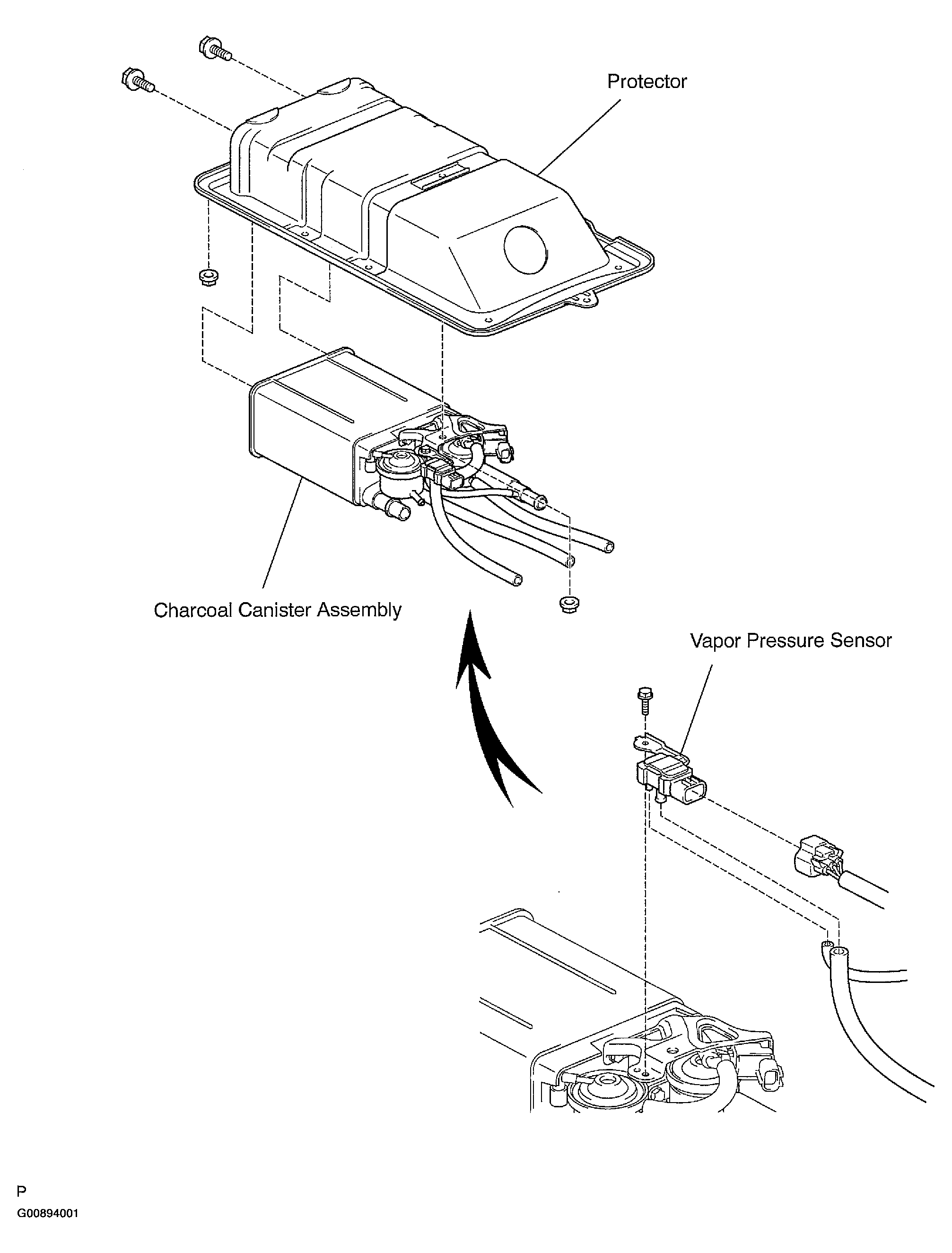 Protector

Charcoal Canister Assembly

Vapor Pressure Sensor

P
G00894001