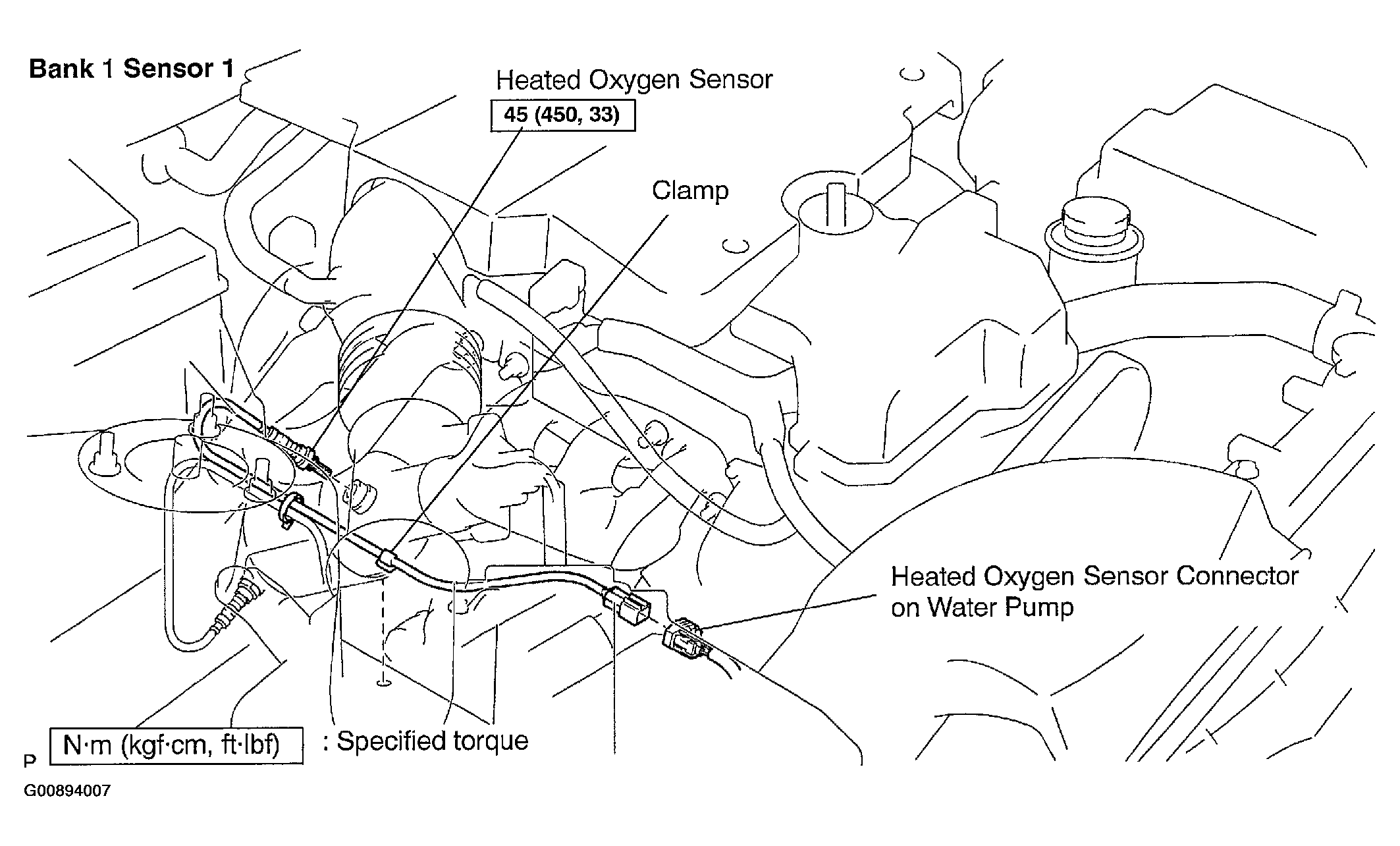 Bank 1 Sensor 1

Heated Oxygen Sensor

45 (450, 33)

Clamp

Heated Oxygen Sensor Connector on Water Pump

P

N·m (kgf·cm, ft·lbf) : Specified torque

G00894007