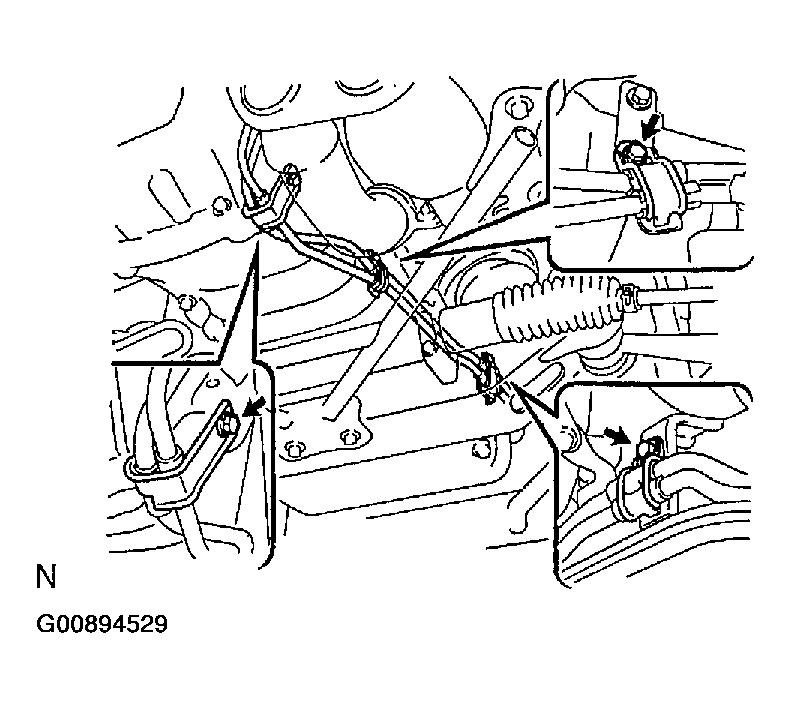 N

G00894529