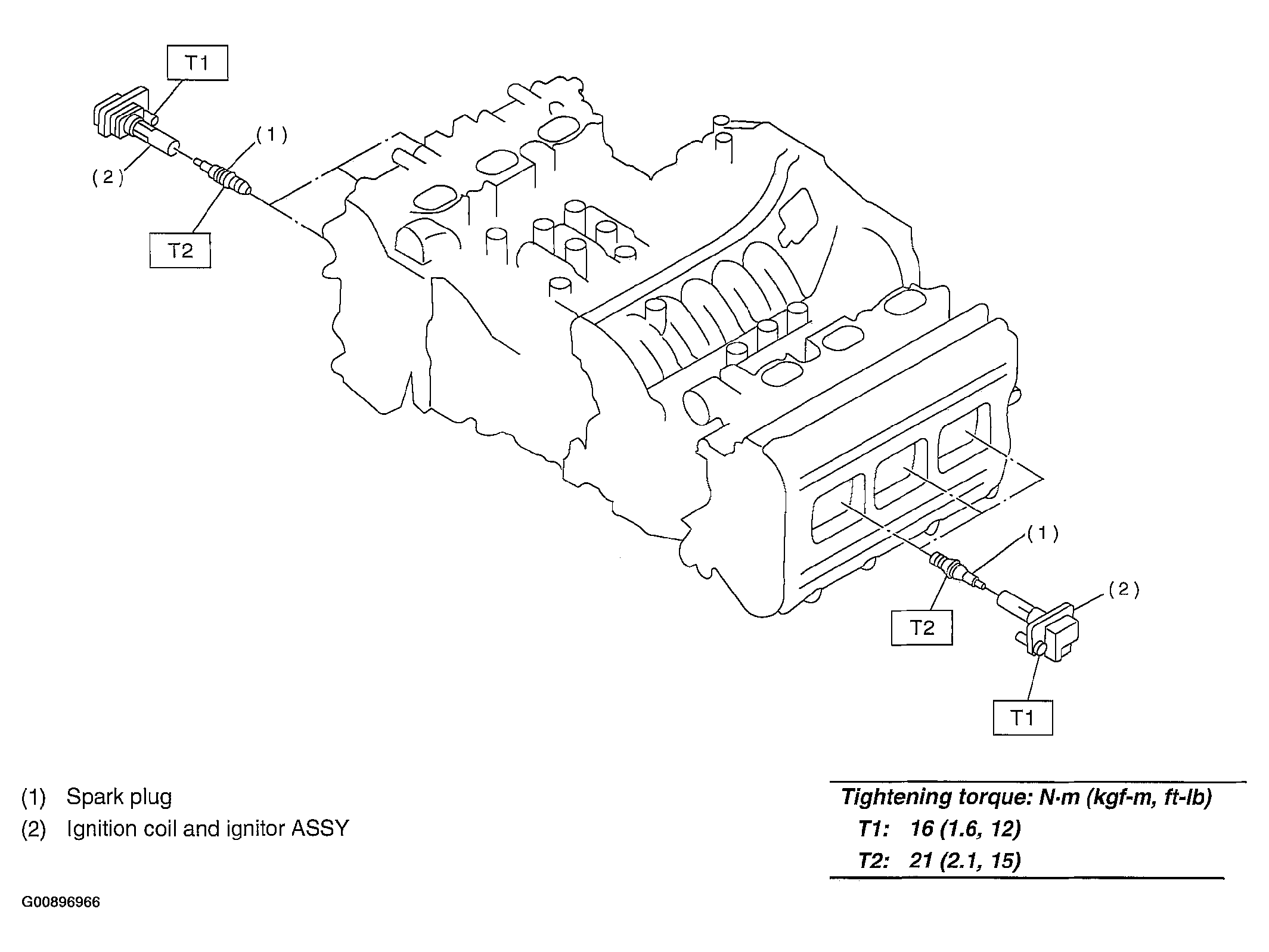 T1
(1)
(2)
T2

(1)
(2)
T2
T1

(1) Spark plug
(2) Ignition coil and ignitor ASSY

Tightening torque: N·m (kgf-m, ft-lb)
T1: 16 (1.6, 12)
T2: 21 (2.1, 15)

G00896966