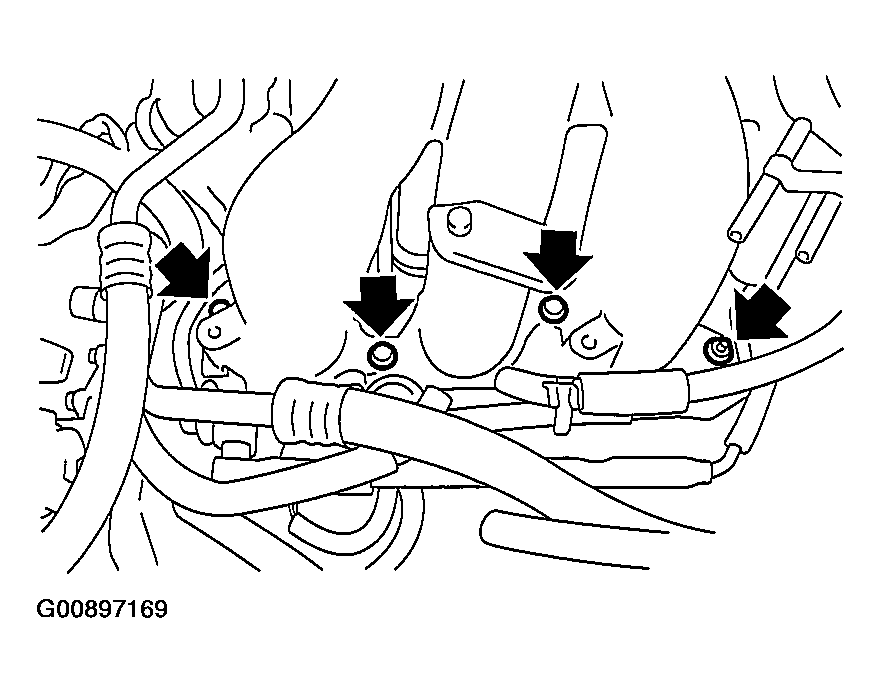 G00897169