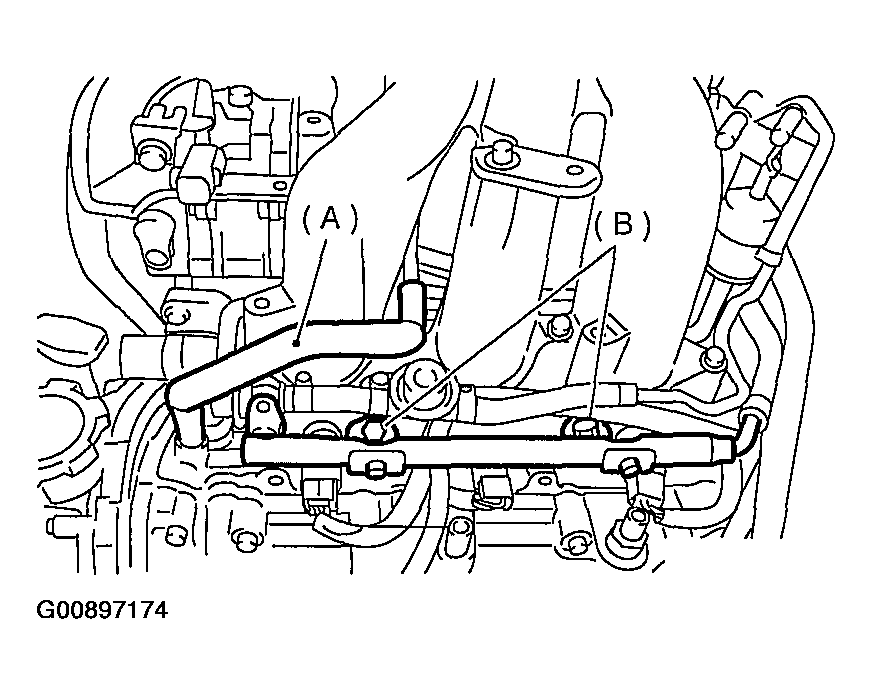 (A)

(B)

G00897174