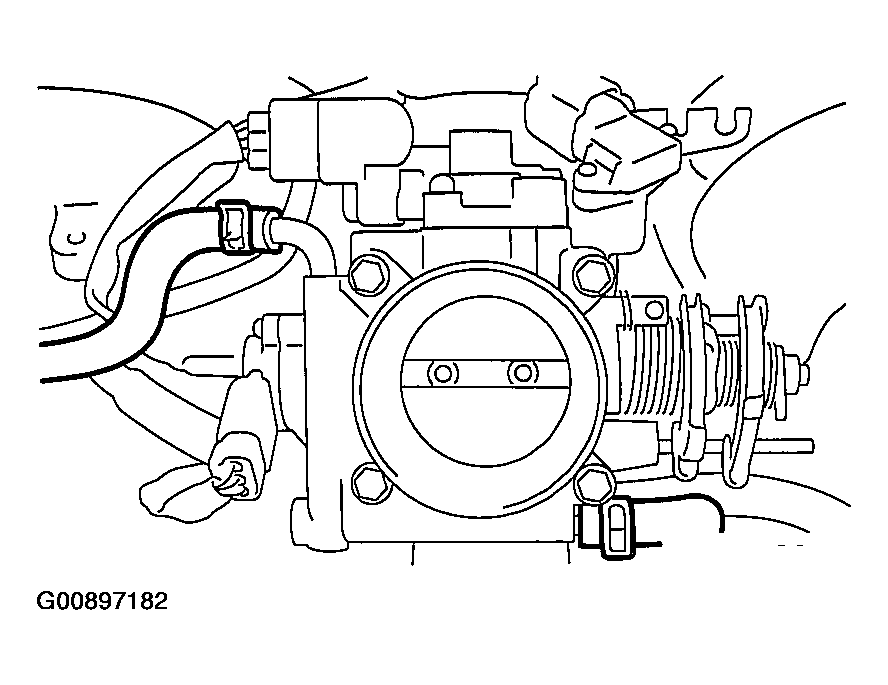 G00897182