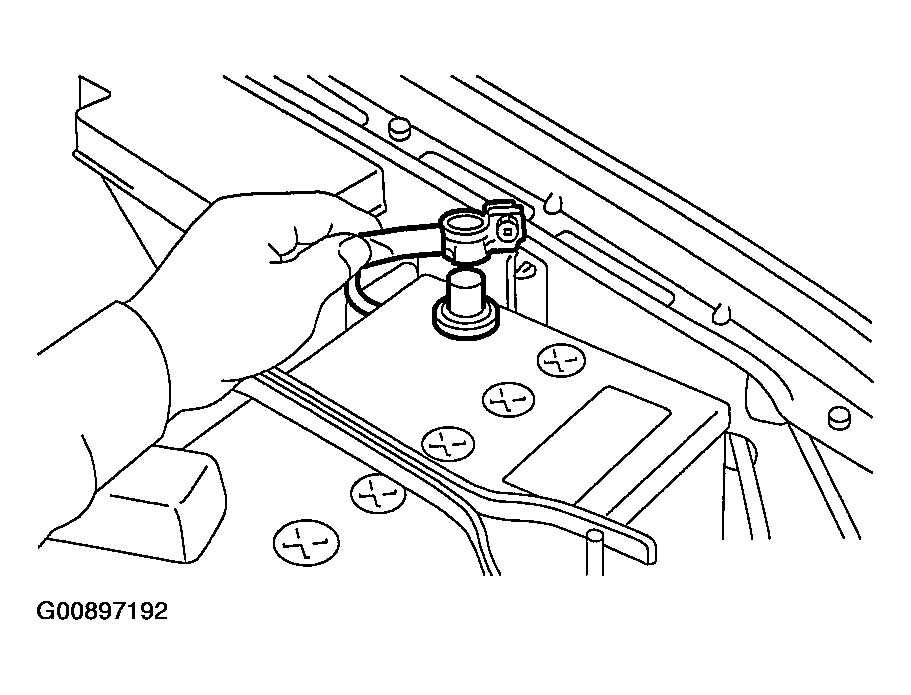 G00897192