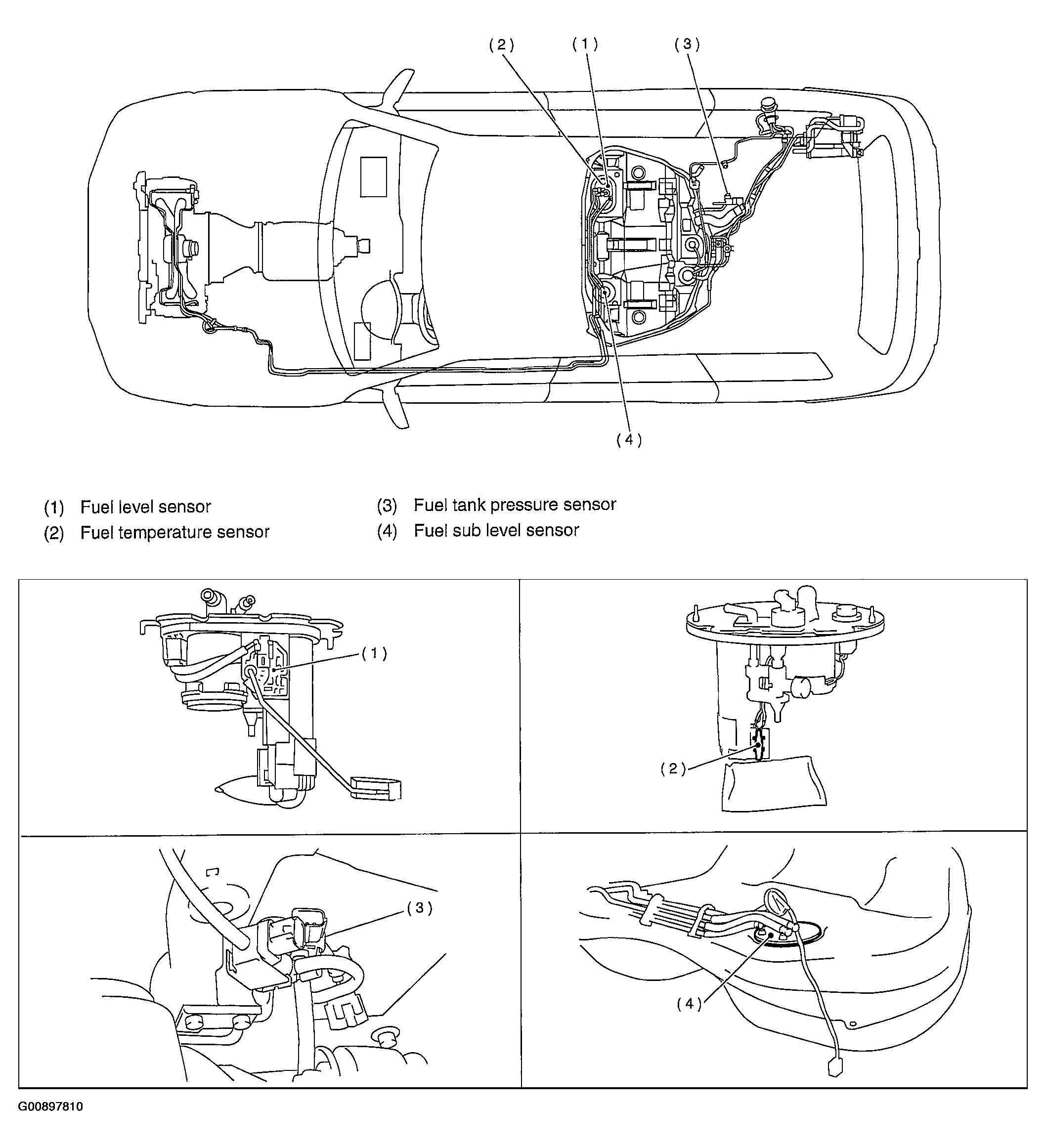 (2)
(1)
(3)
(4)

(1) Fuel level sensor
(2) Fuel temperature sensor
(3) Fuel tank pressure sensor
(4) Fuel sub level sensor

(1)
(2)
(3)
(4)

G00897810