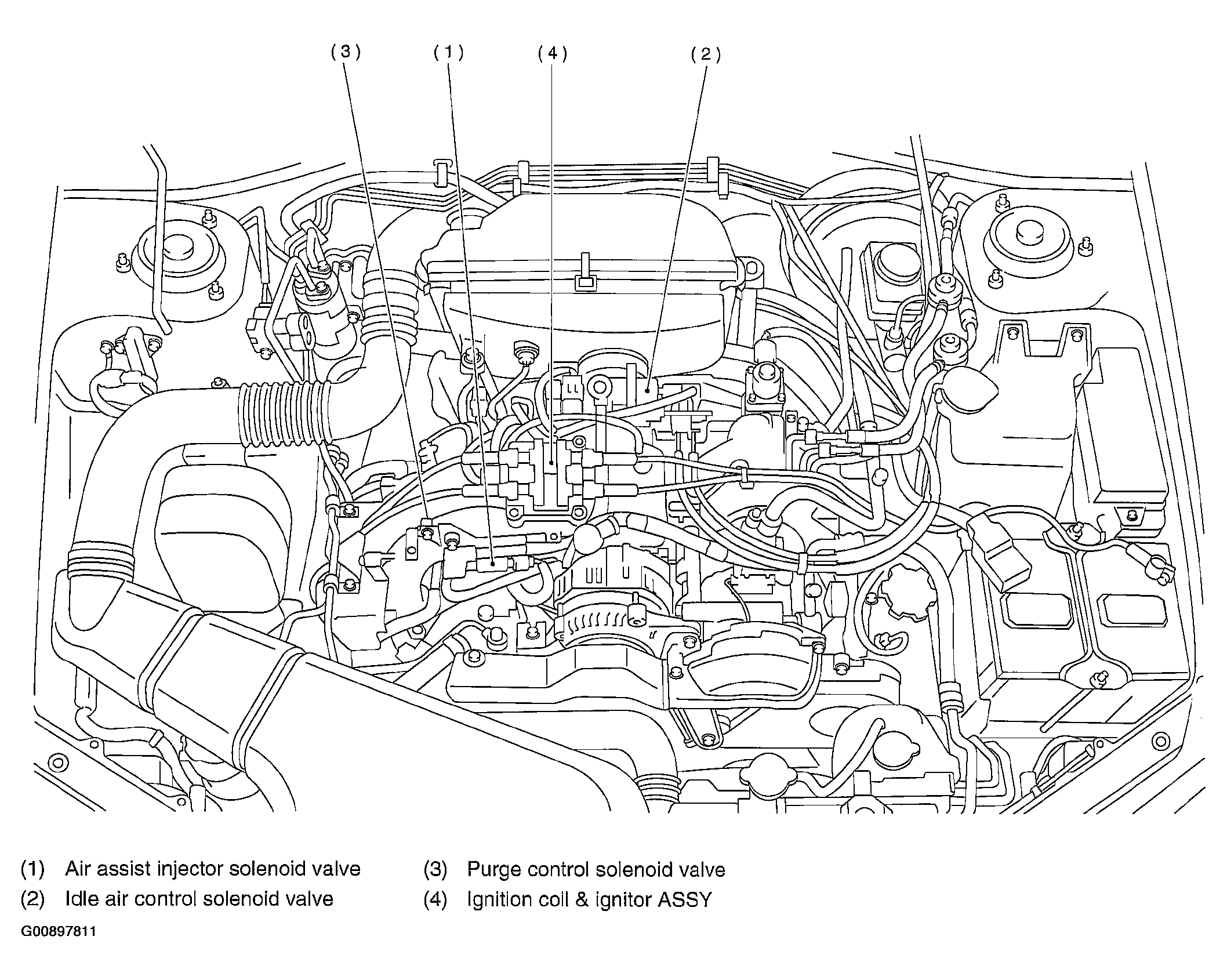 (3) (1) (4) (2)

(1) Air assist injector solenoid valve
(2) Idle air control solenoid valve

(3) Purge control solenoid valve
(4) Ignition coil & ignitor ASSY

G00897811