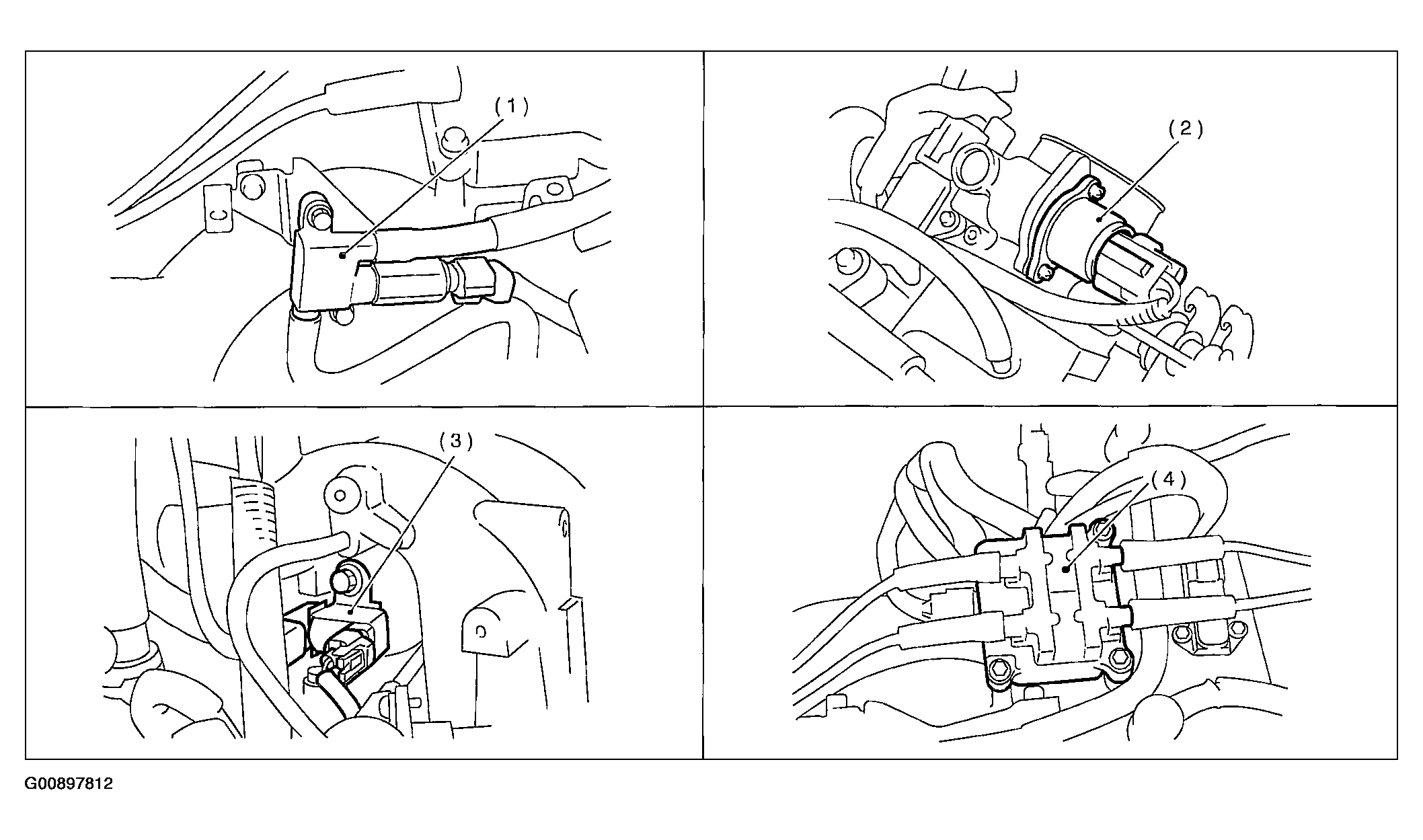 (1)

(2)

(3)

(4)

G00897812