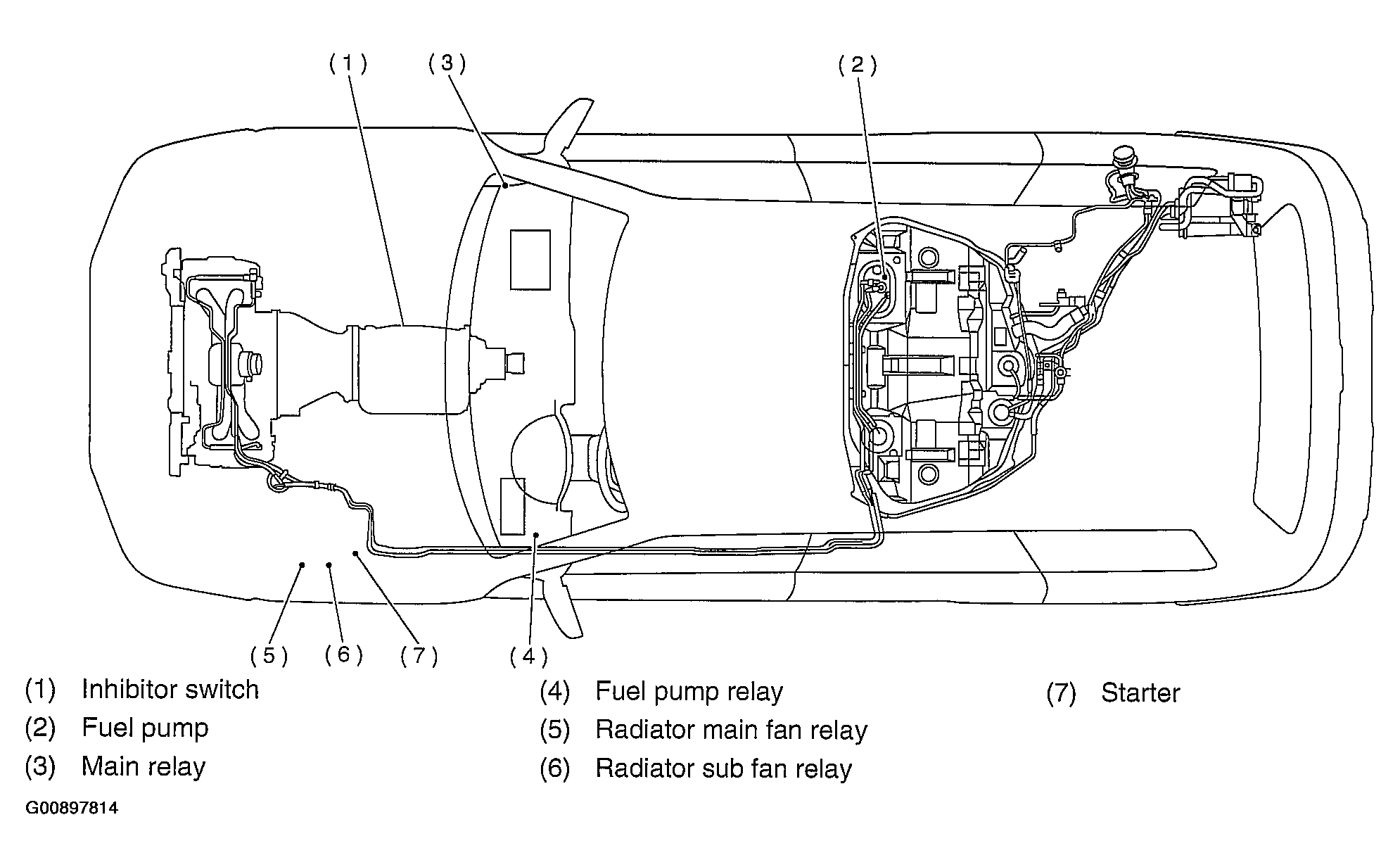 (1) (3) (2)

(5) (6) (7) (4)

(1) Inhibitor switch
(2) Fuel pump
(3) Main relay

(4) Fuel pump relay
(5) Radiator main fan relay
(6) Radiator sub fan relay

(7) Starter

G00897814