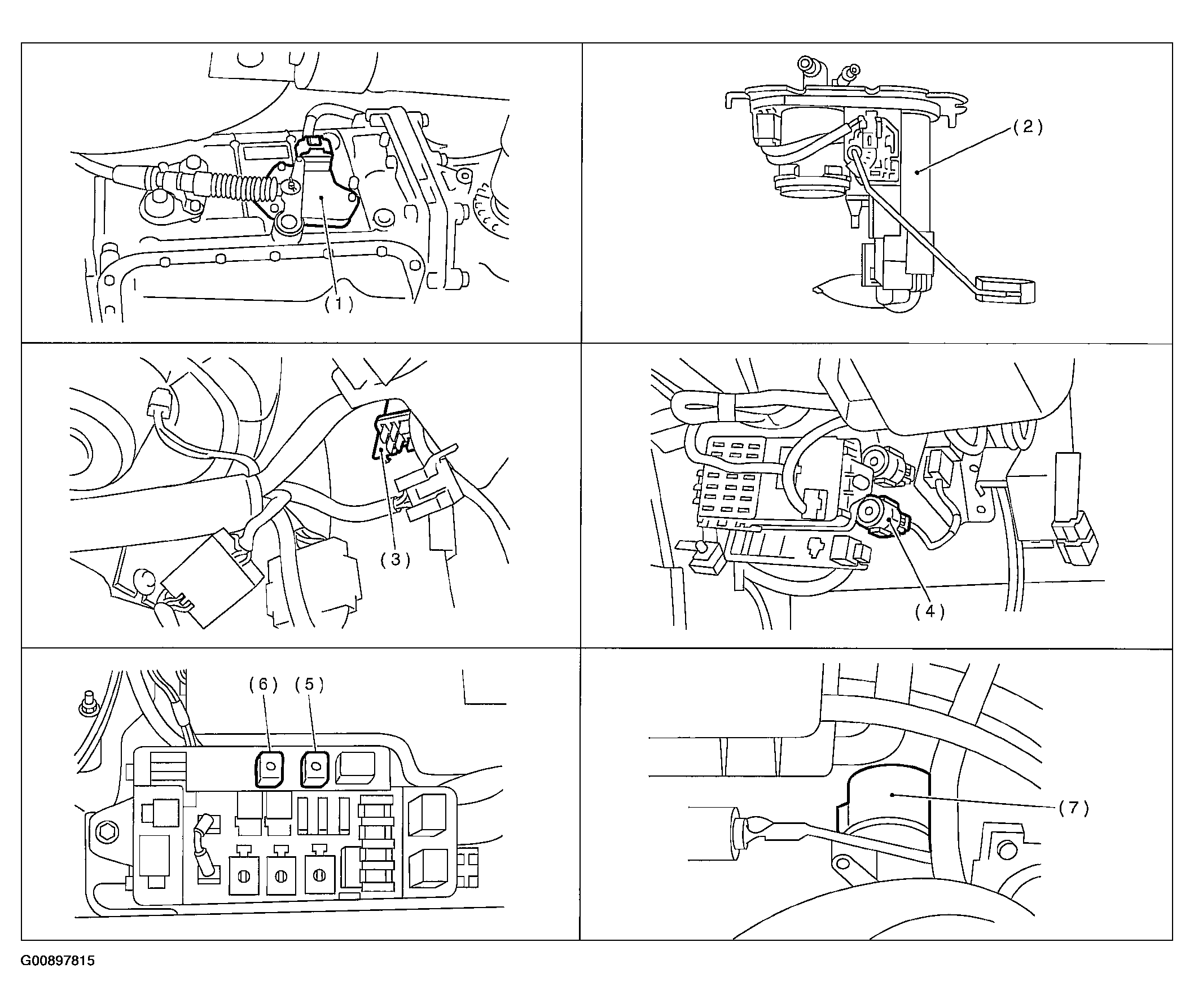 (1)

(2)

(3)

(4)

(6) (5)

(7)

G00897815