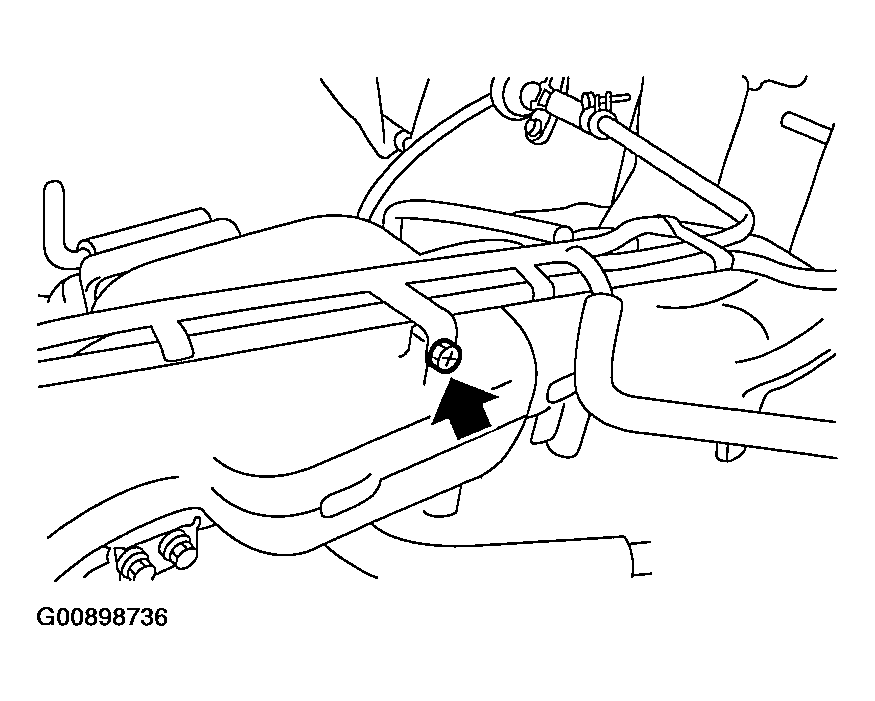 G00898736