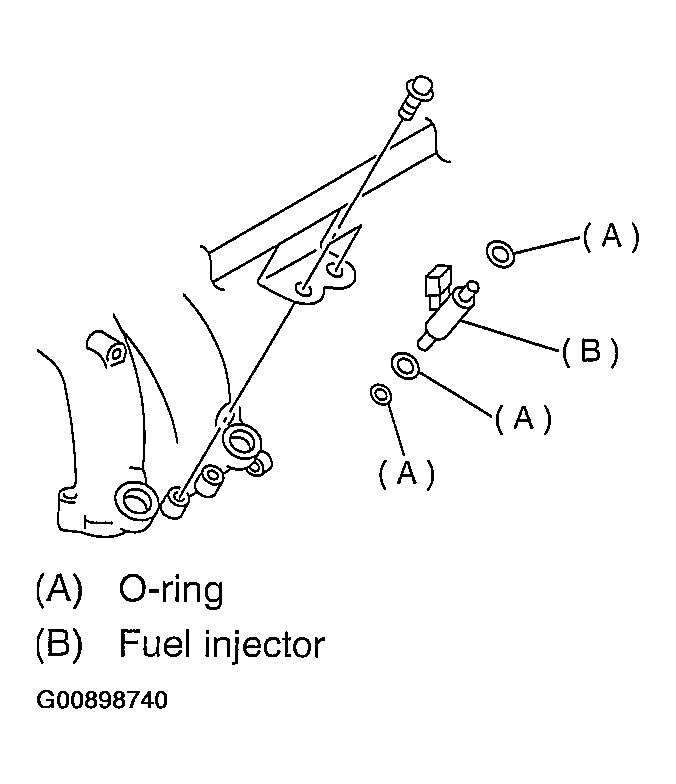 (A)

(B)

(A)

(A)

(A) O-ring

(B) Fuel injector

G00898740