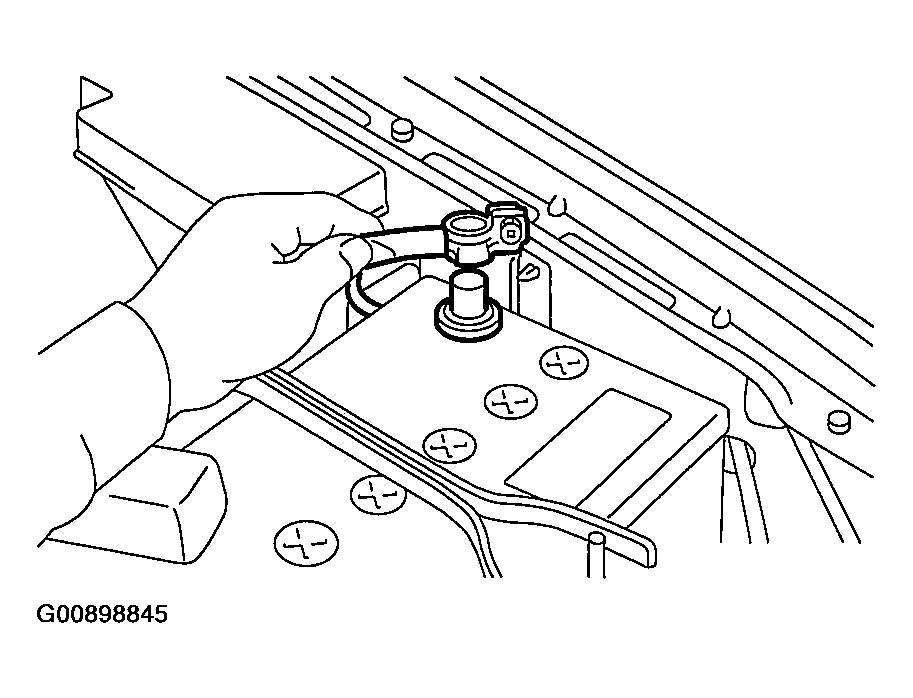 G00898845