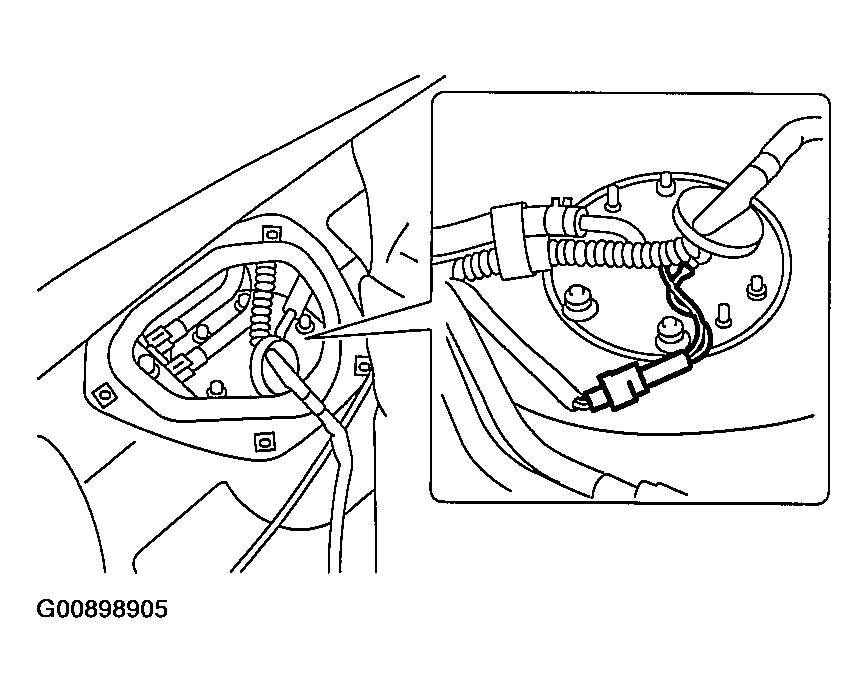 G00898905