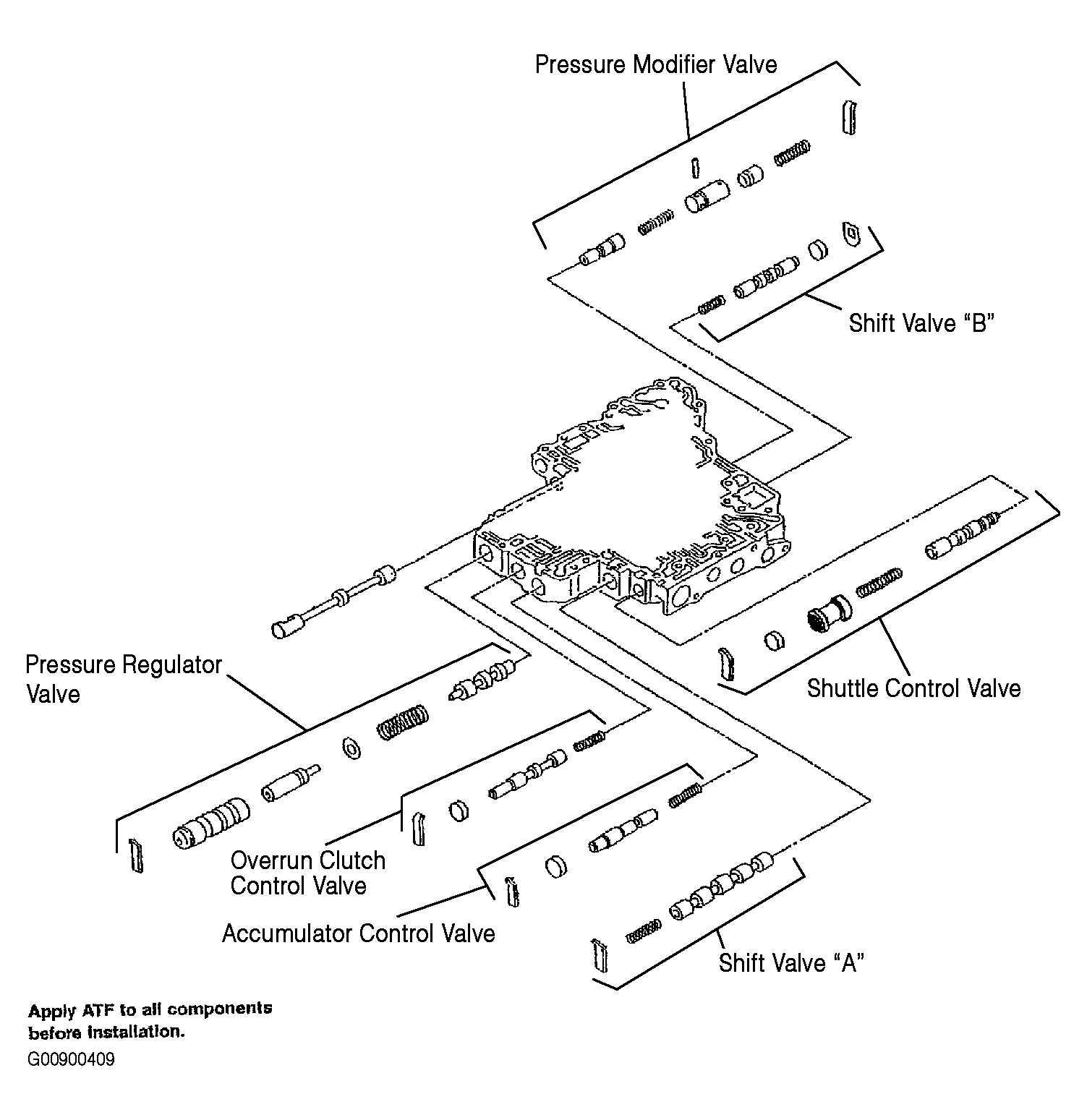 Pressure Modifier Valve

Shift Valve “B”

Shuttle Control Valve

Pressure Regulator Valve

Overrun Clutch Control Valve

Accumulator Control Valve

Shift Valve “A”

Apply ATF to all components before installation.

G00900409