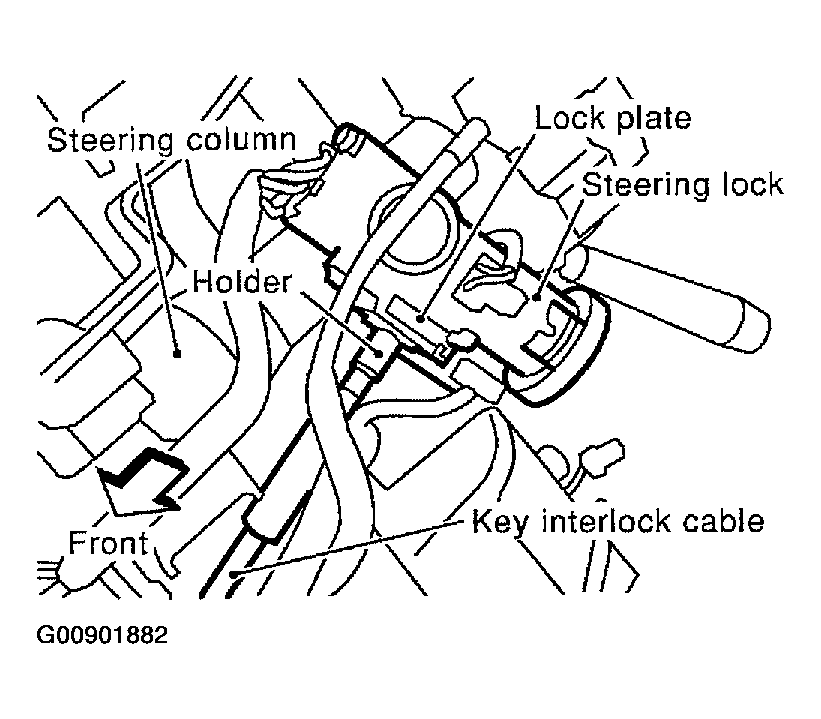 Steering column
Lock plate
Steering lock
Holder
Front
Key interlock cable
G00901882