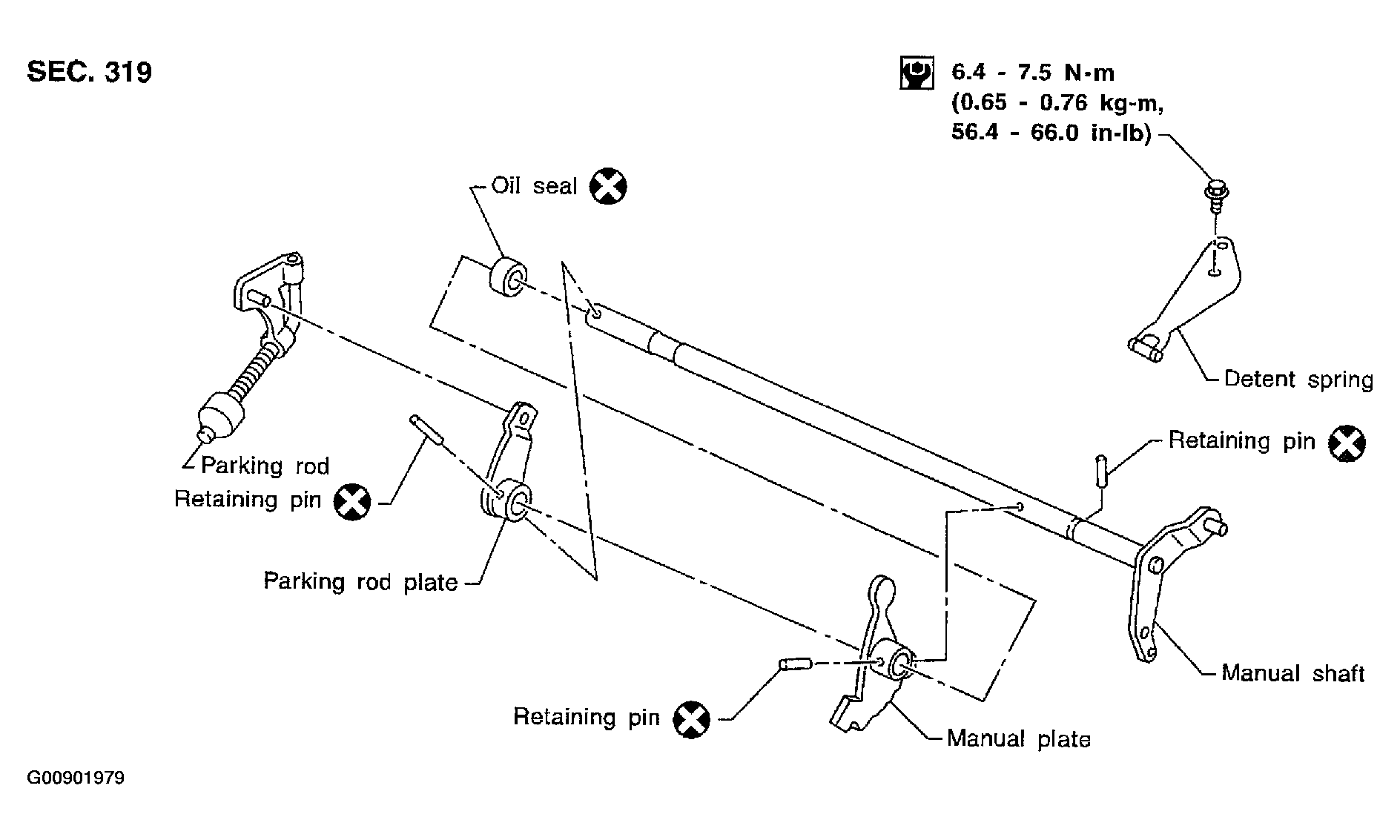 SEC. 319

6.4 - 7.5 N·m (0.65 - 0.76 kg-m, 56.4 - 66.0 in-lb)

Oil seal

Detent spring

Retaining pin

Parking rod

Retaining pin

Parking rod plate

Manual shaft

Retaining pin

Manual plate

G00901979