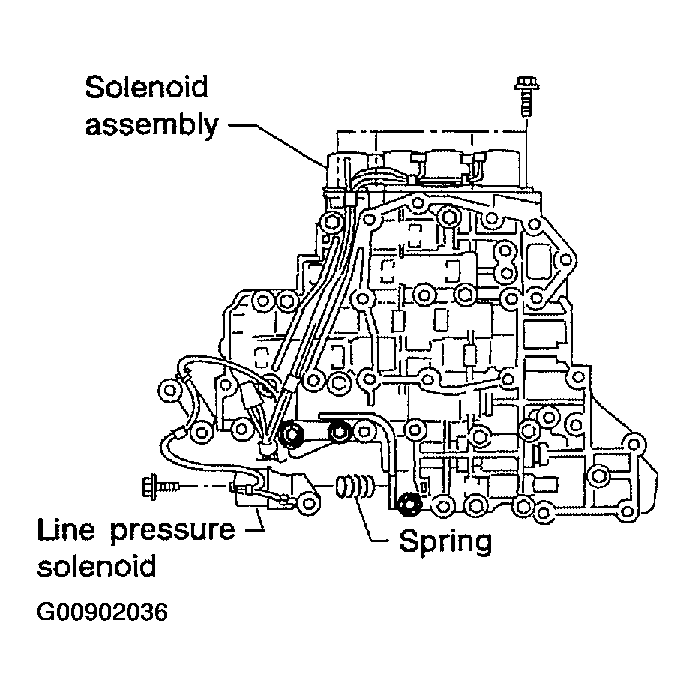 Solenoid assembly

Line pressure solenoid

Spring

G00902036