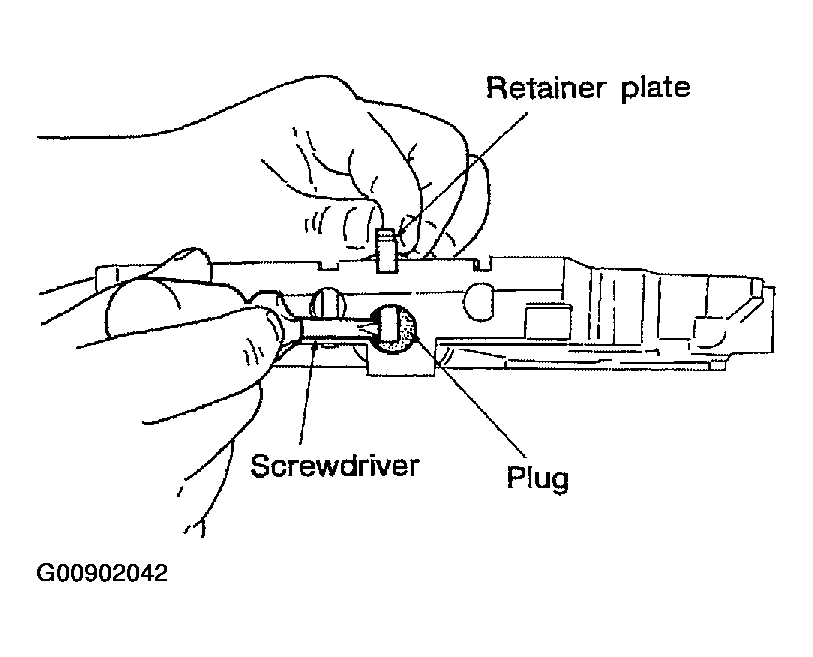 Retainer plate

Screwdriver

Plug

G00902042