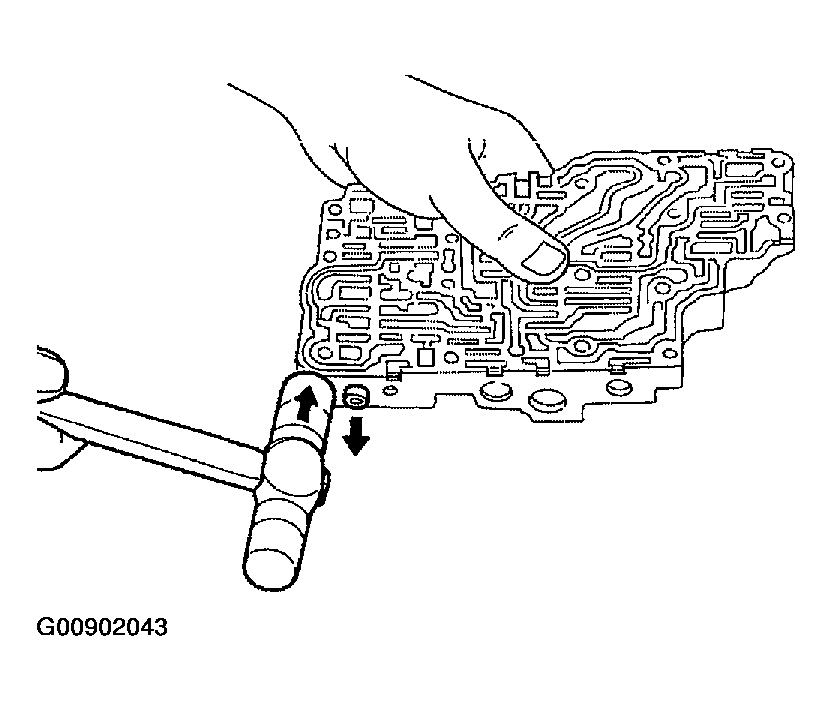 G00902043