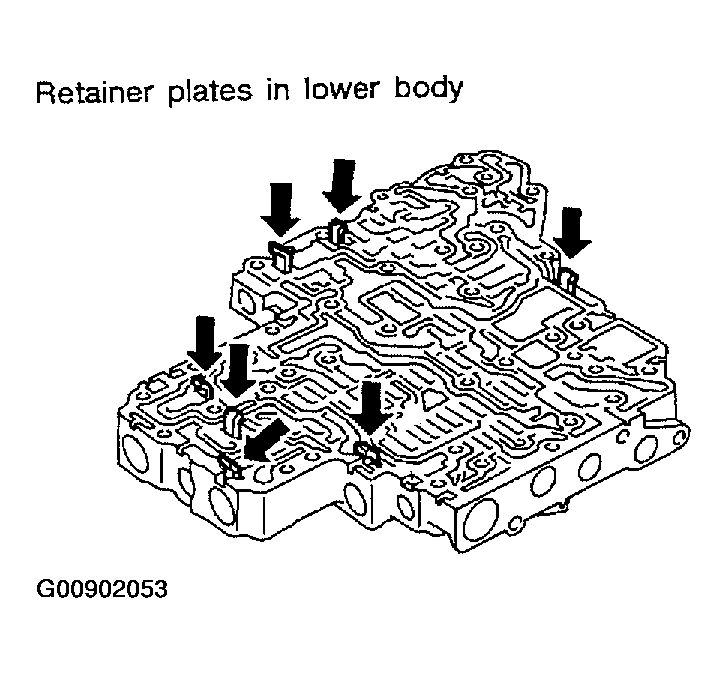 Retainer plates in lower body

G00902053