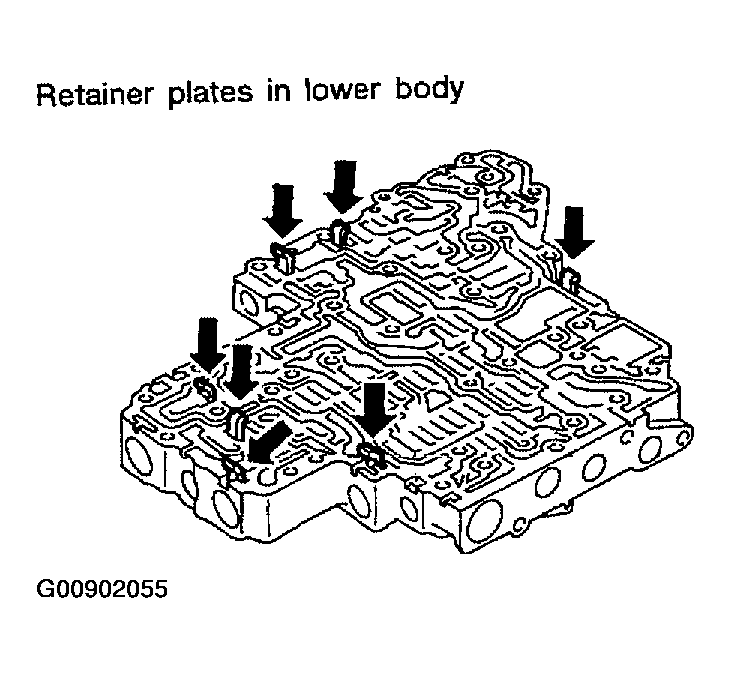 Retainer plates in lower body

G00902055