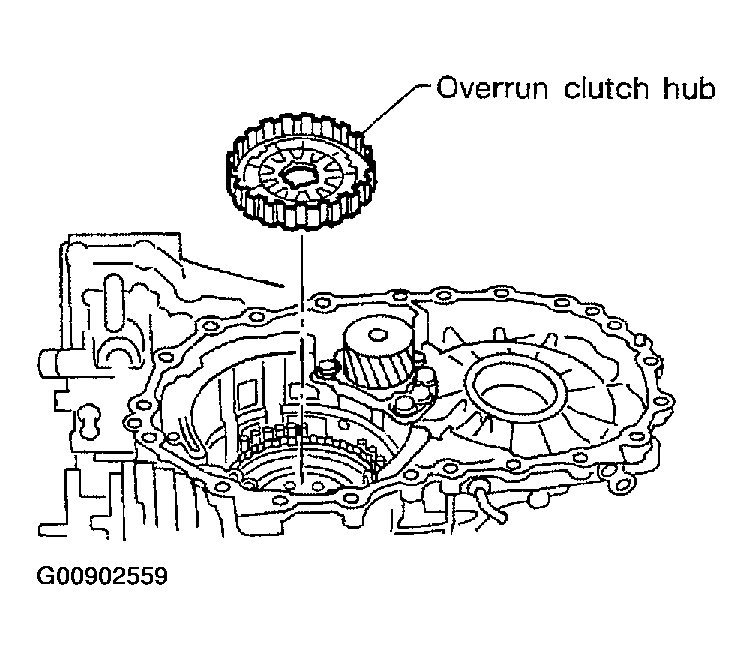 Overrun clutch hub

G00902559