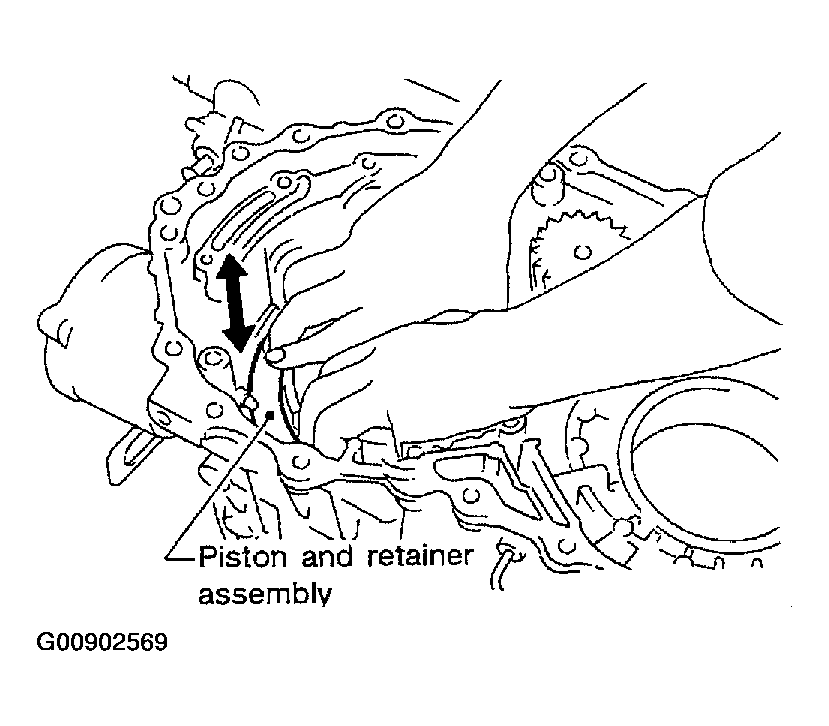 Piston and retainer assembly

G00902569