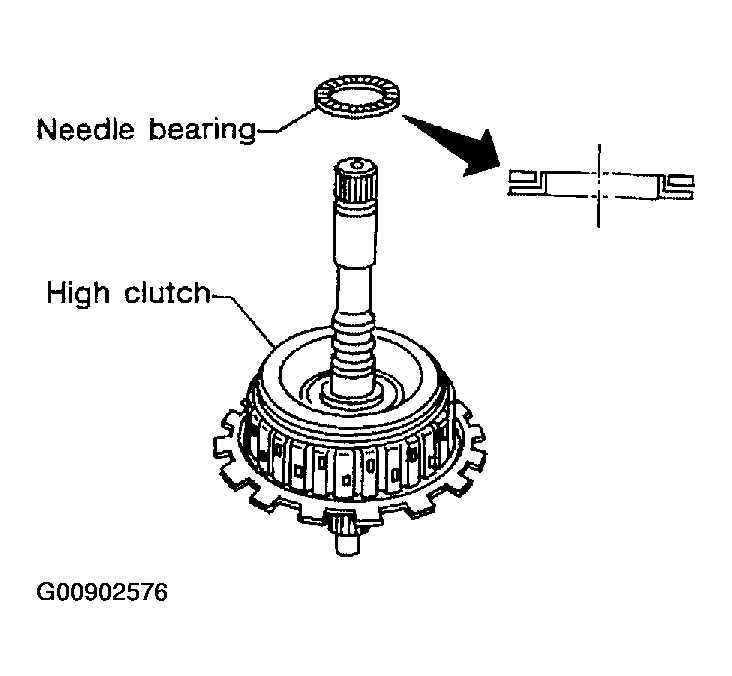 Needle bearing

High clutch

G00902576