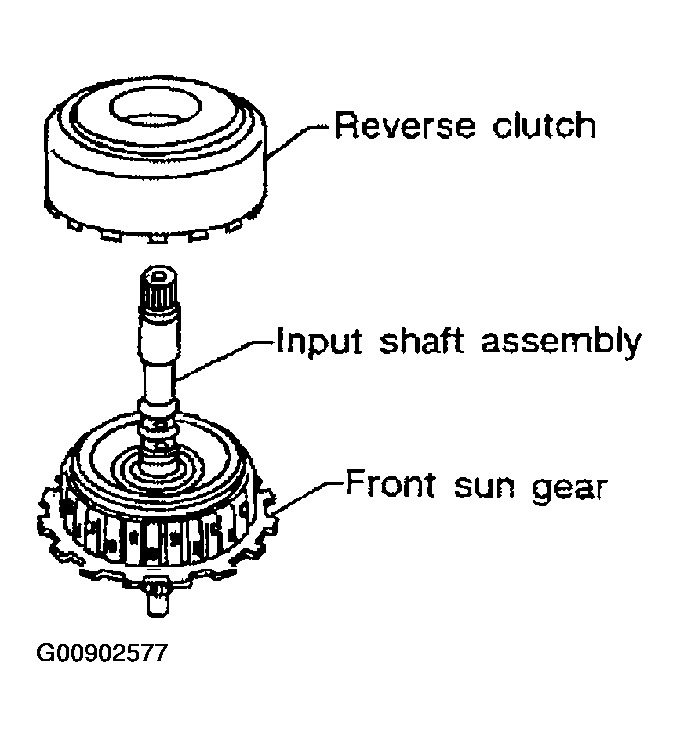 Reverse clutch

Input shaft assembly

Front sun gear

G00902577