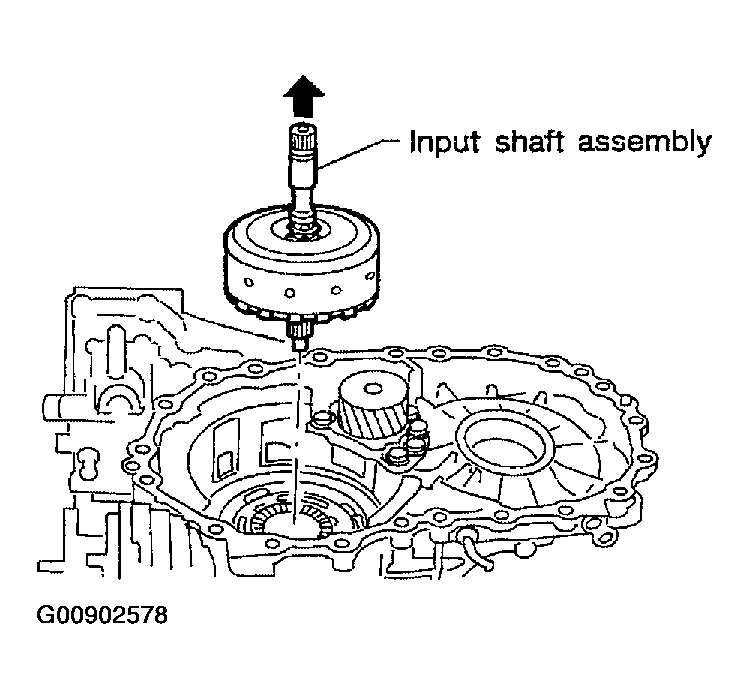 Input shaft assembly

G00902578