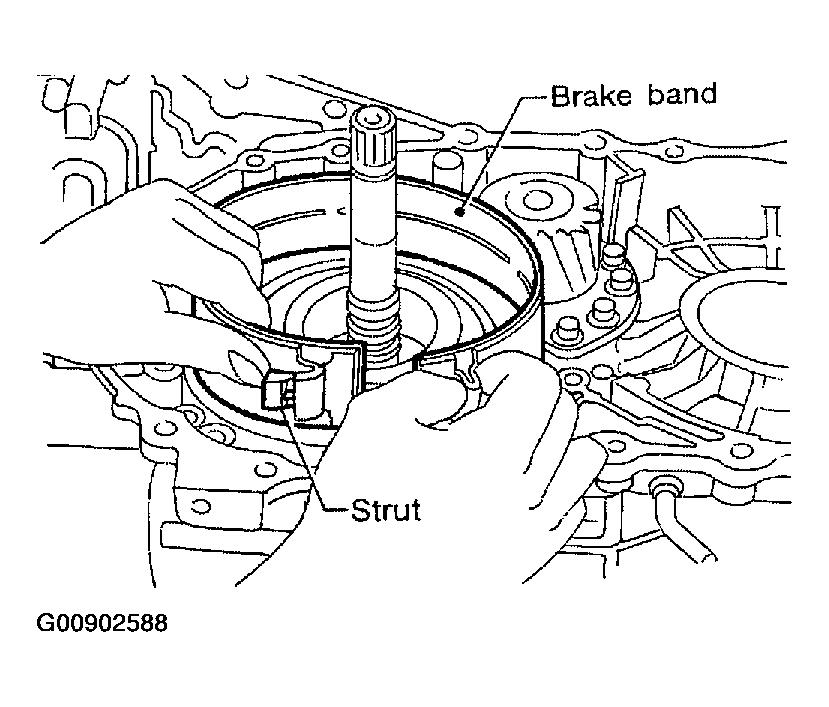 Brake band

Strut

G00902588