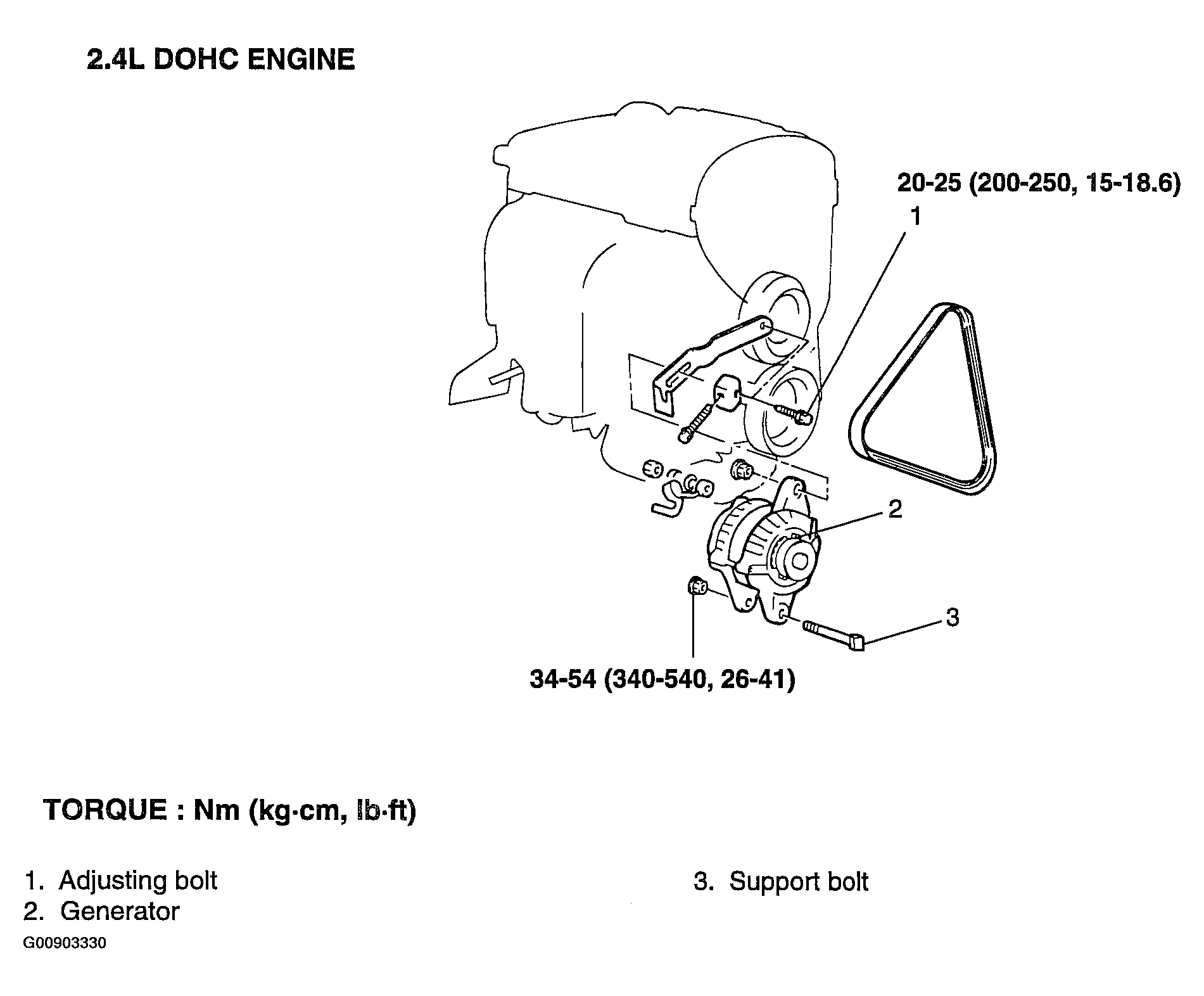 2.4L DOHC ENGINE

20-25 (200-250, 15-18.6)

1

2

3

34-54 (340-540, 26-41)

TORQUE : Nm (kg·cm, lb·ft)

1. Adjusting bolt
2. Generator

3. Support bolt

G00903330