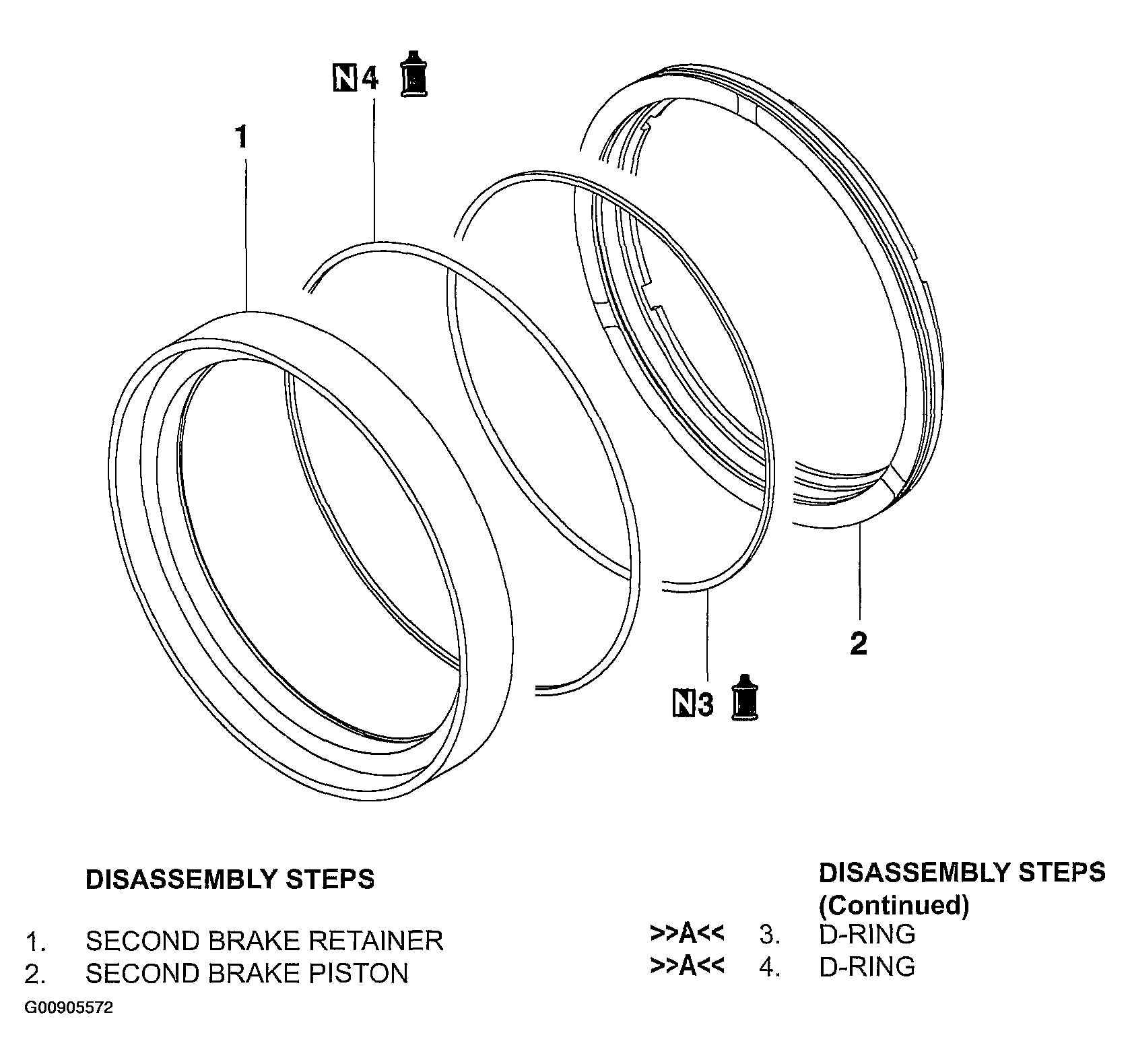 N 4

1

2

N 3

DISASSEMBLY STEPS

1. SECOND BRAKE RETAINER
2. SECOND BRAKE PISTON

DISASSEMBLY STEPS (Continued)

>>A<< 3. D-RING
>>A<< 4. D-RING

G00905572