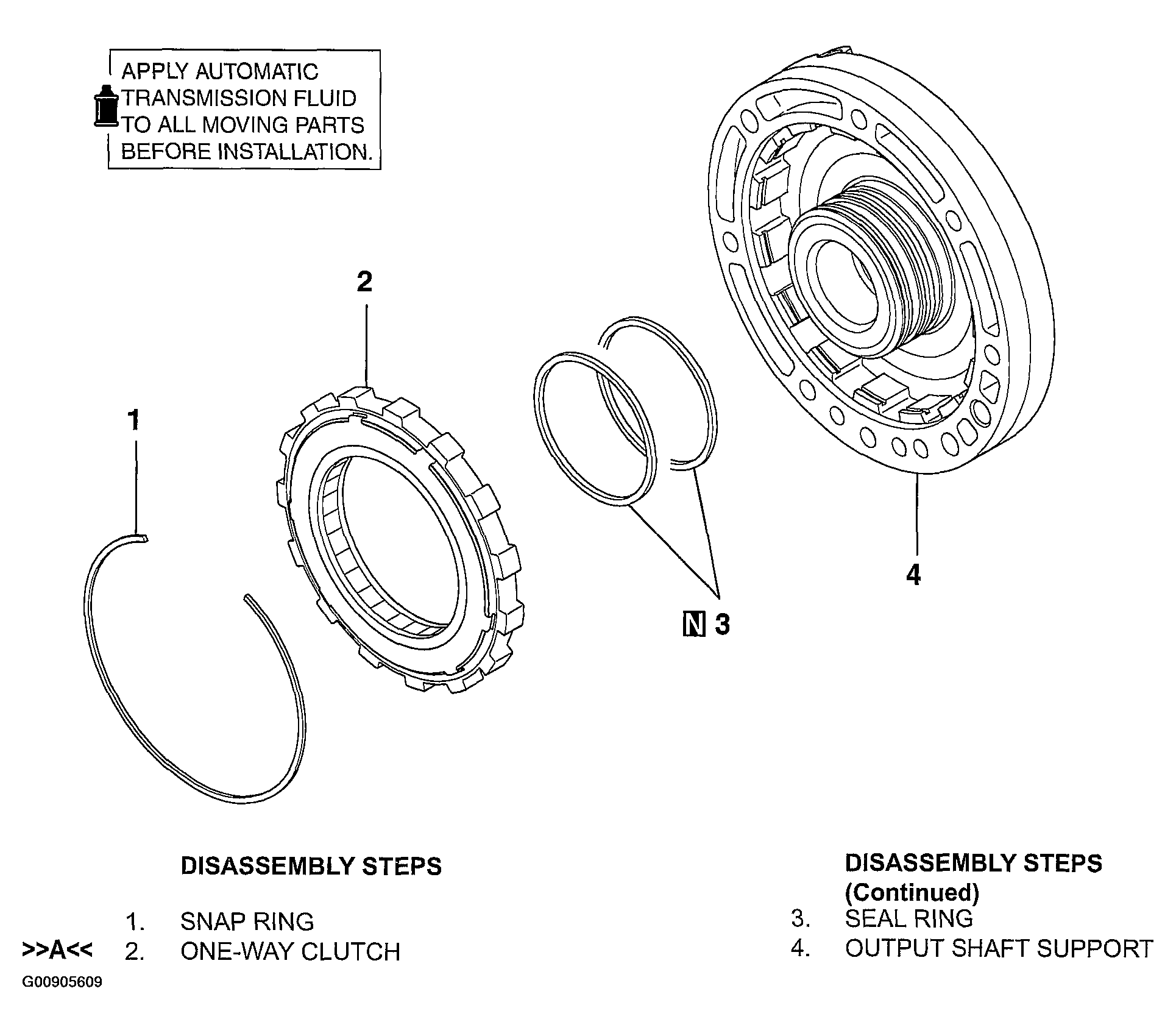 APPLY AUTOMATIC TRANSMISSION FLUID TO ALL MOVING PARTS BEFORE INSTALLATION.

2

1

N 3

4

DISASSEMBLY STEPS

1. SNAP RING
>>A<< 2. ONE-WAY CLUTCH

DISASSEMBLY STEPS (Continued)

3. SEAL RING
4. OUTPUT SHAFT SUPPORT

G00905609