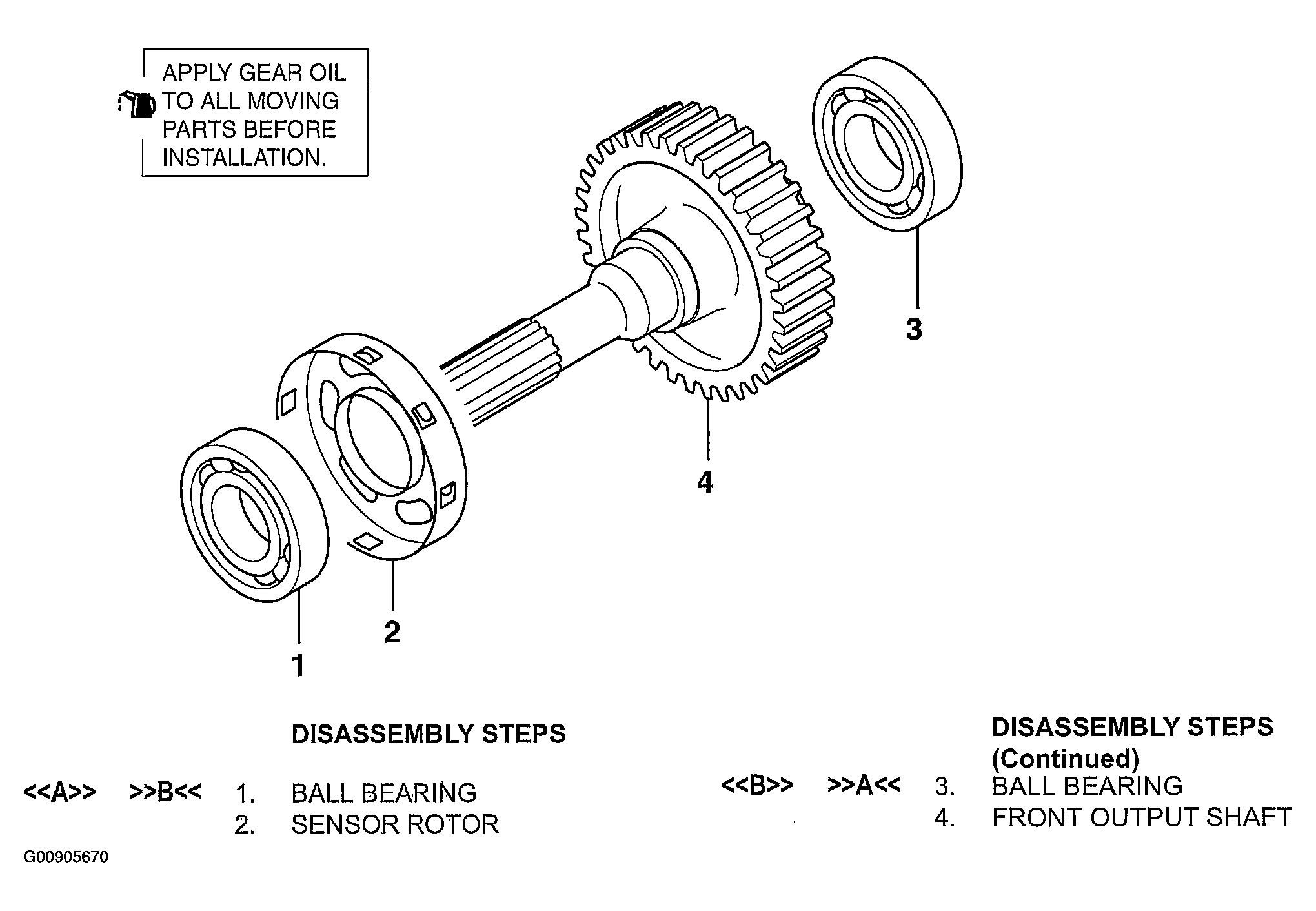 APPLY GEAR OIL TO ALL MOVING PARTS BEFORE INSTALLATION.

3

4

2

1

DISASSEMBLY STEPS

<<A>> >>B<< 1. BALL BEARING
2. SENSOR ROTOR

DISASSEMBLY STEPS (Continued)

<<B>> >>A<< 3. BALL BEARING
4. FRONT OUTPUT SHAFT

G00905670