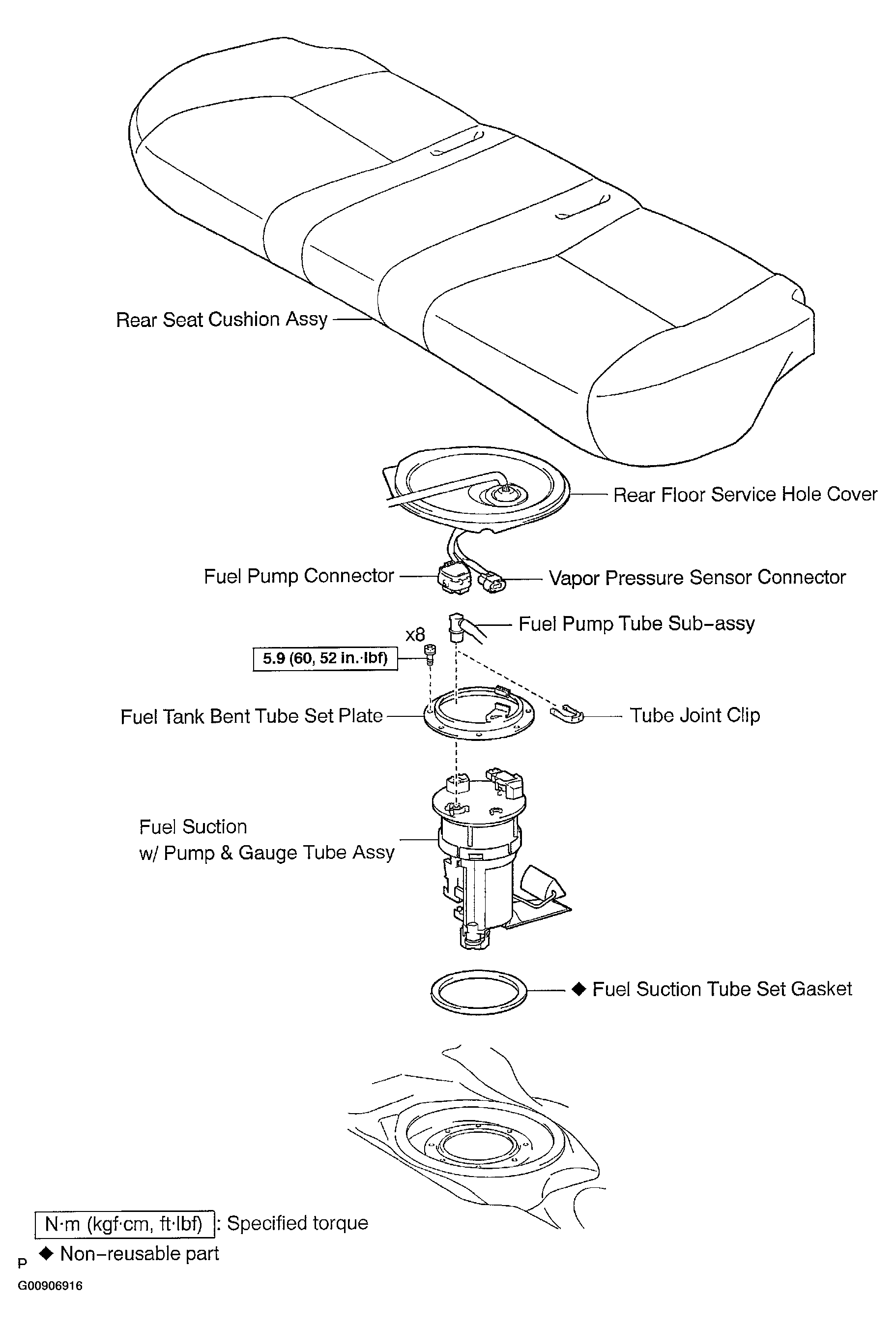 Rear Seat Cushion Assy

Rear Floor Service Hole Cover

Fuel Pump Connector

Vapor Pressure Sensor Connector

Fuel Pump Tube Sub-assy

x8

5.9 (60, 52 in.·lbf)

Fuel Tank Bent Tube Set Plate

Tube Joint Clip

Fuel Suction w/ Pump & Gauge Tube Assy

◆ Fuel Suction Tube Set Gasket

N·m (kgf·cm, ft·lbf) : Specified torque

◆ Non-reusable part

P

G00906916