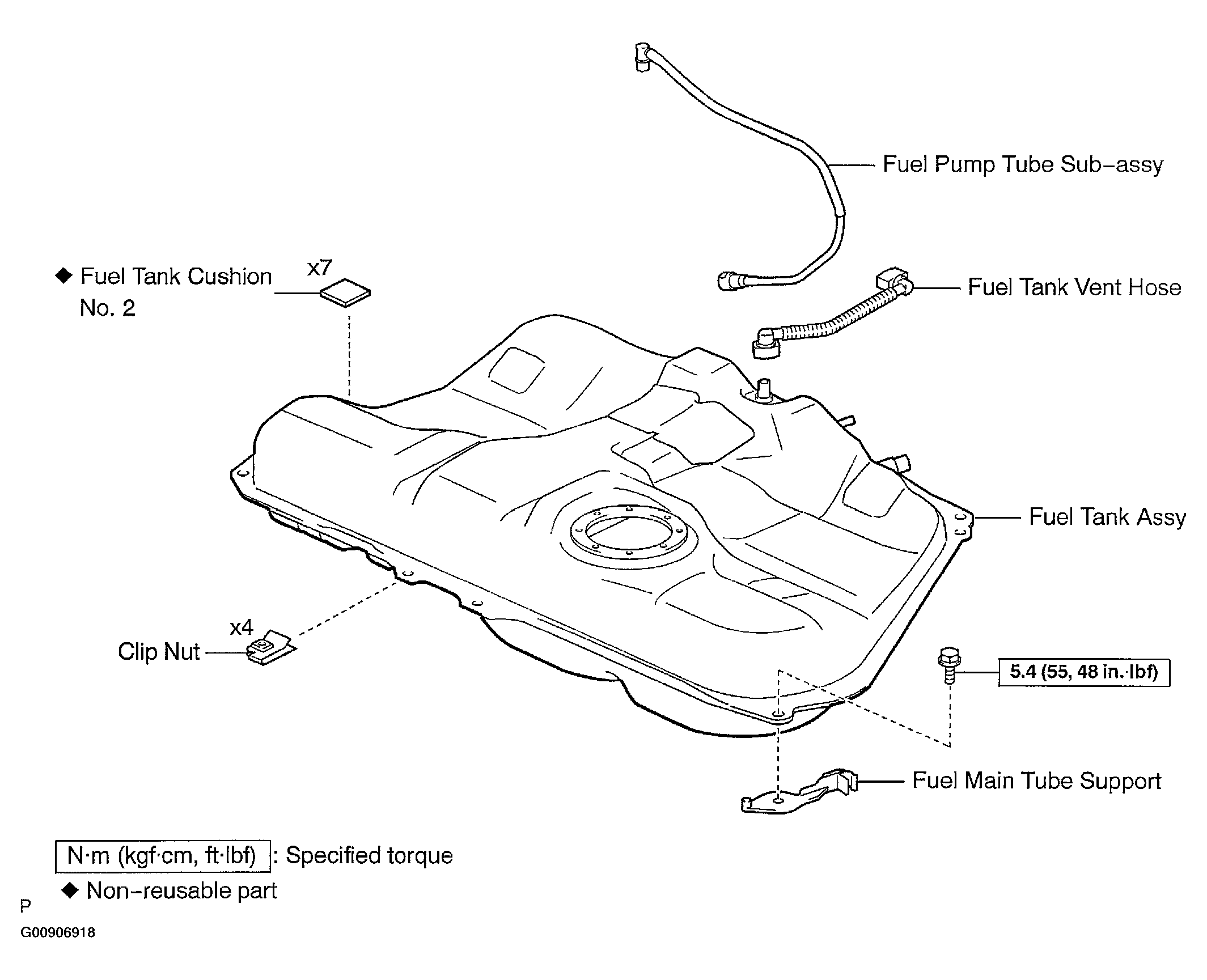 Fuel Pump Tube Sub-assy

◆ Fuel Tank Cushion No. 2

x7

Fuel Tank Vent Hose

Fuel Tank Assy

x4

Clip Nut

5.4 (55, 48 in.·lbf)

Fuel Main Tube Support

N·m (kgf·cm, ft·lbf) : Specified torque

◆ Non-reusable part

P

G00906918