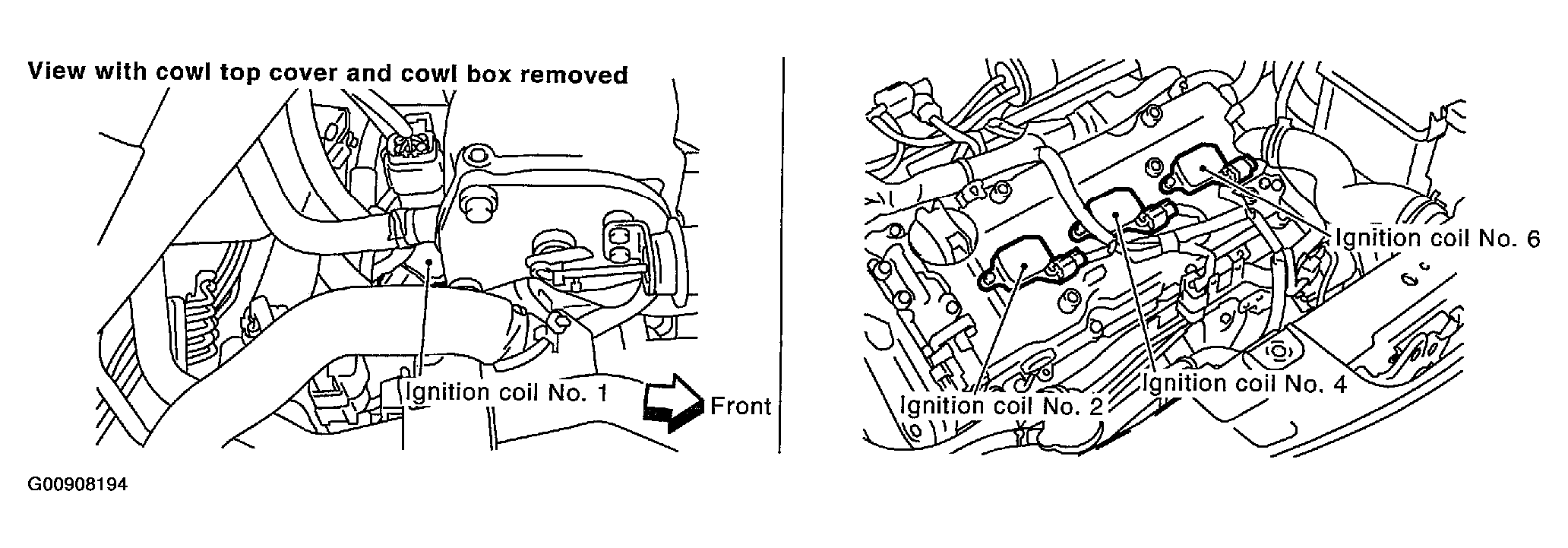 View with cowl top cover and cowl box removed

Ignition coil No. 1

Front

Ignition coil No. 6

Ignition coil No. 4

Ignition coil No. 2

G00908194