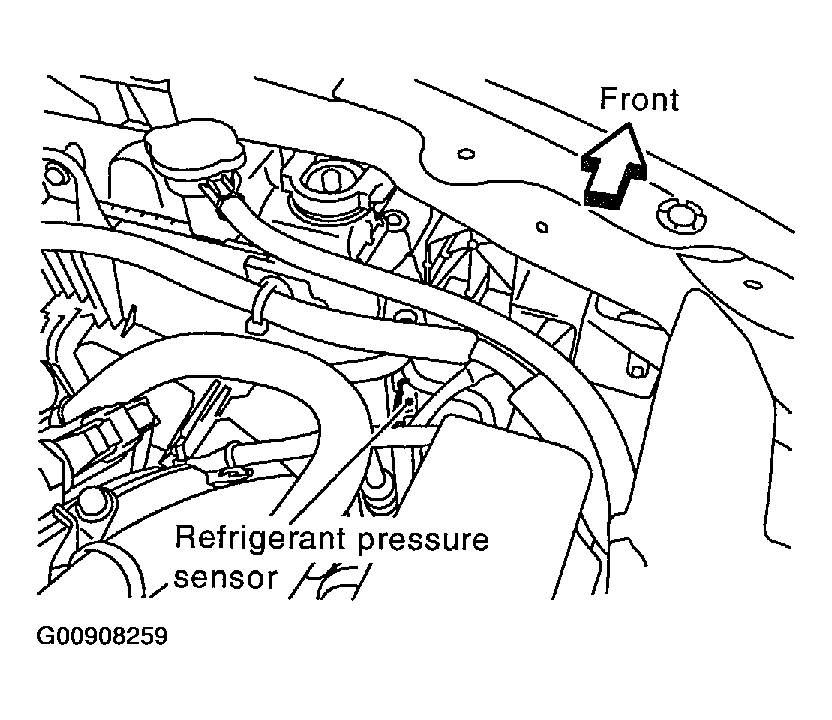 Front

Refrigerant pressure sensor

G00908259