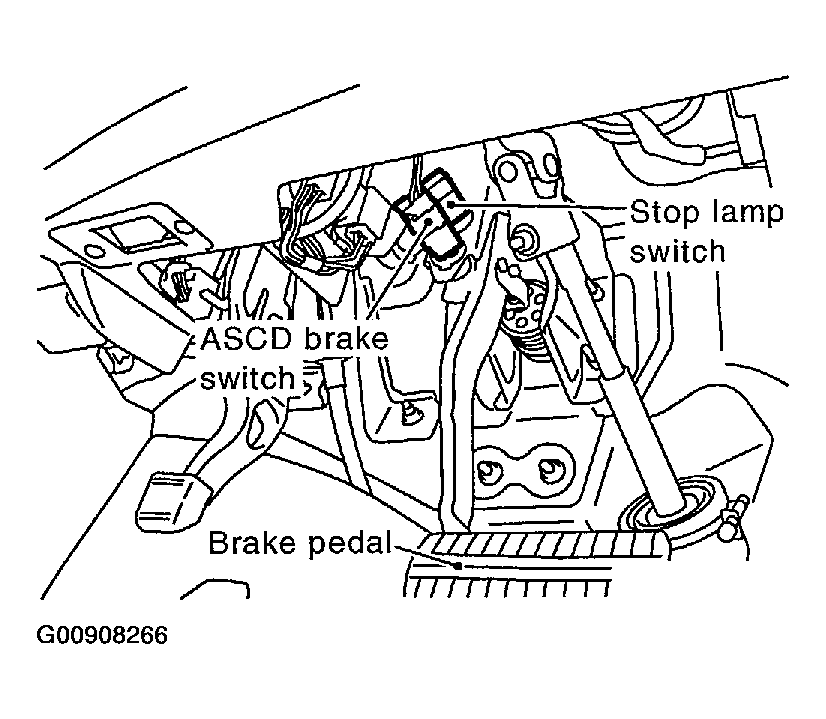 Stop lamp switch

ASCD brake switch

Brake pedal

G00908266