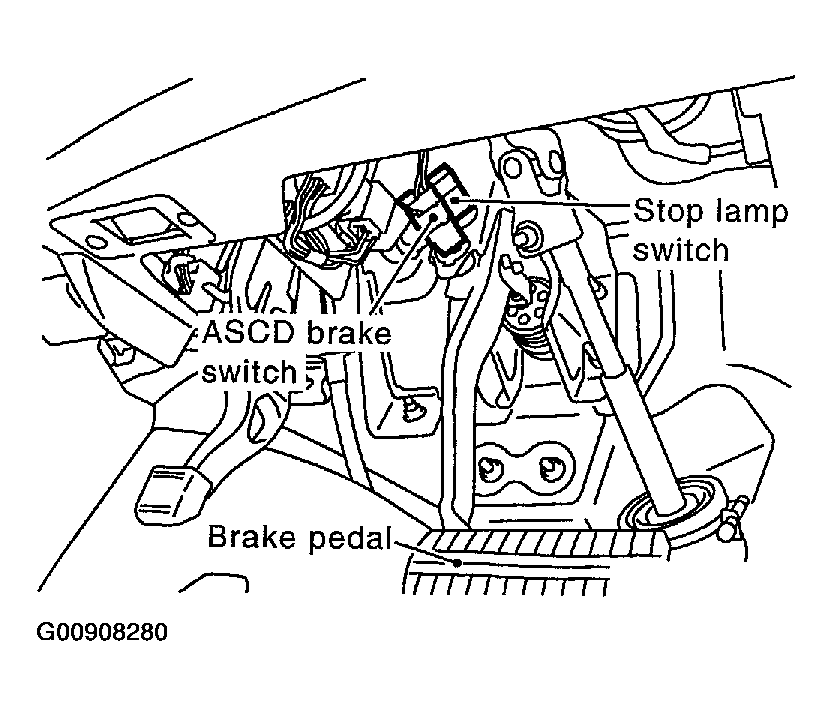 Stop lamp switch

ASCD brake switch

Brake pedal

G00908280