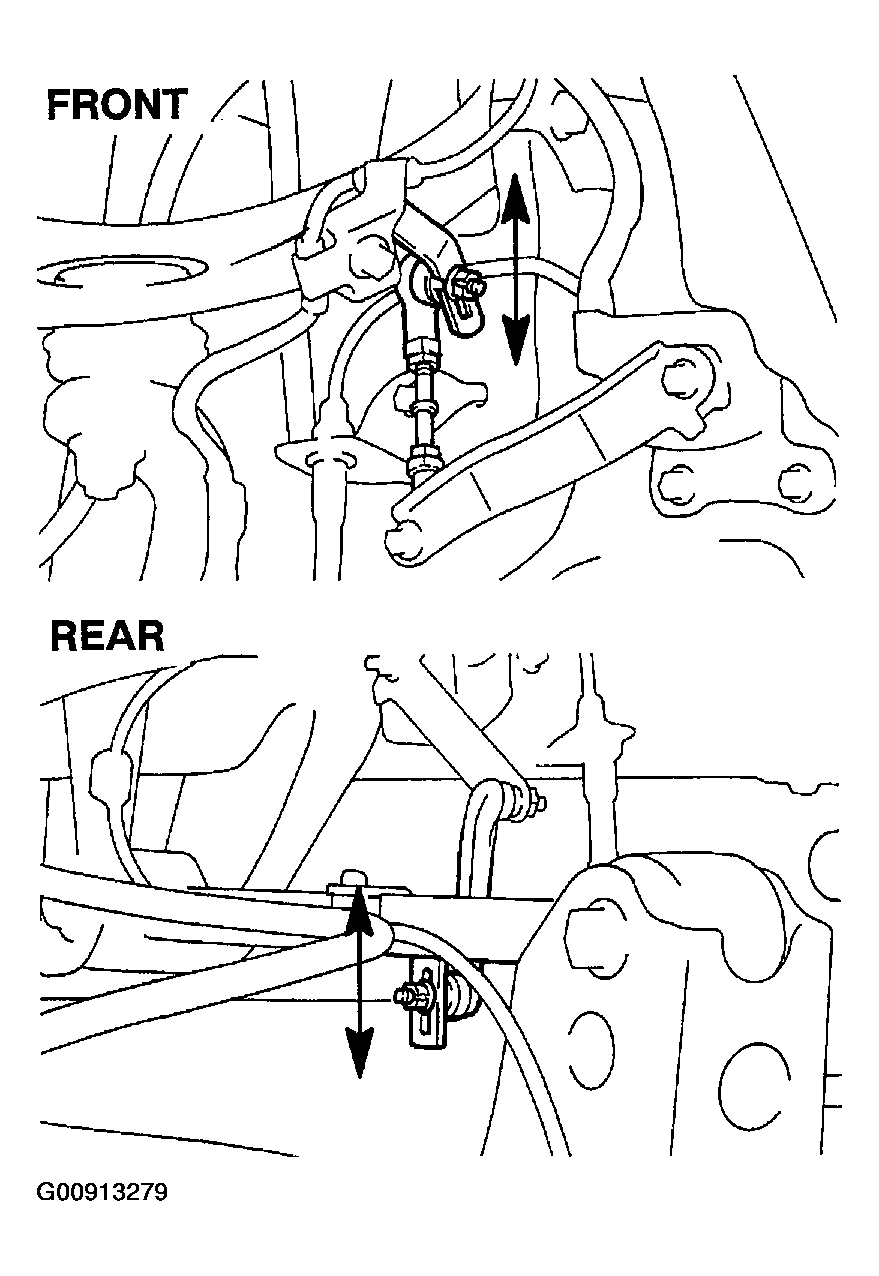 FRONT

REAR

G00913279