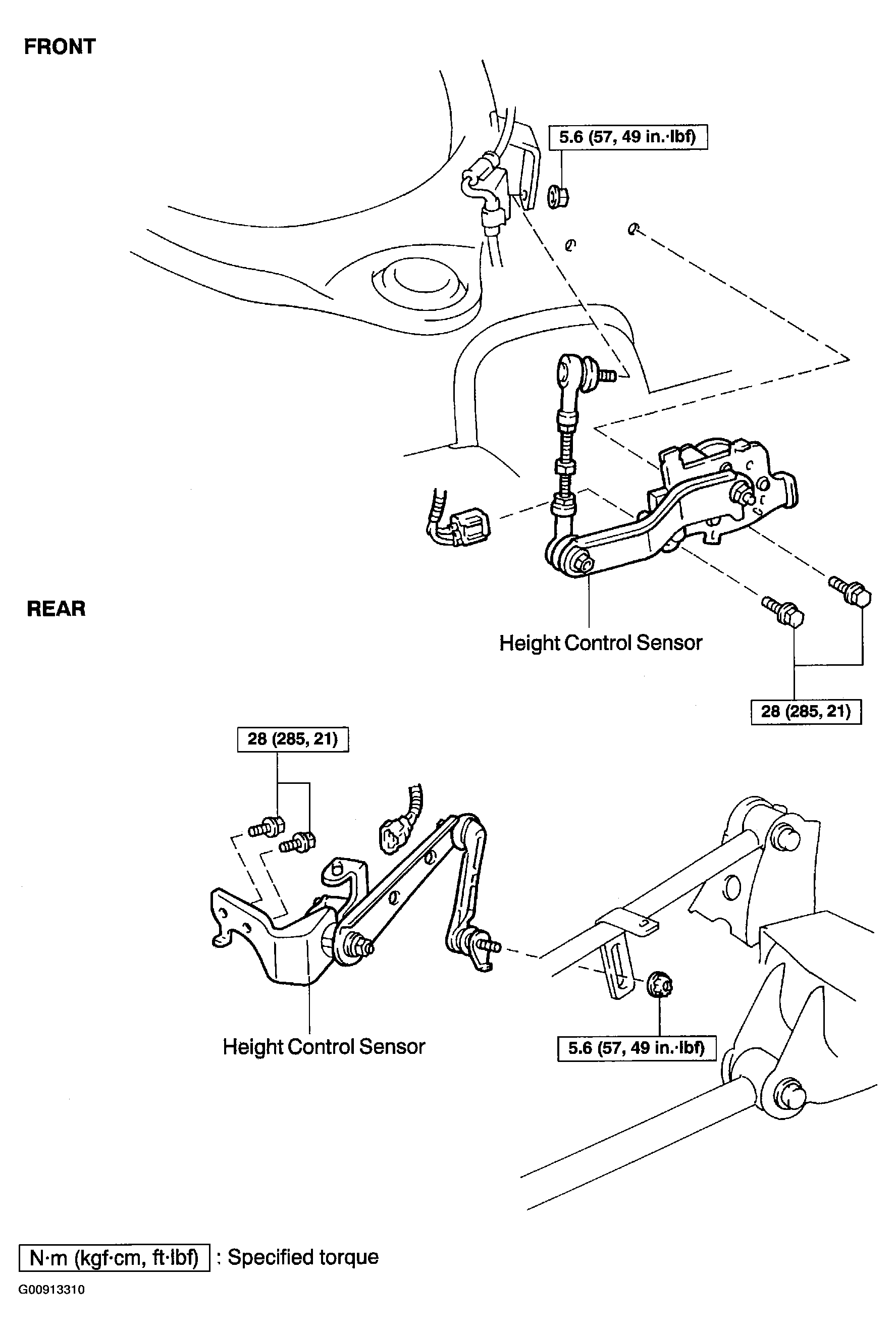 FRONT

5.6 (57, 49 in.·lbf)

Height Control Sensor

28 (285, 21)

REAR

28 (285, 21)

Height Control Sensor

5.6 (57, 49 in.·lbf)

N·m (kgf·cm, ft·lbf) : Specified torque

G00913310